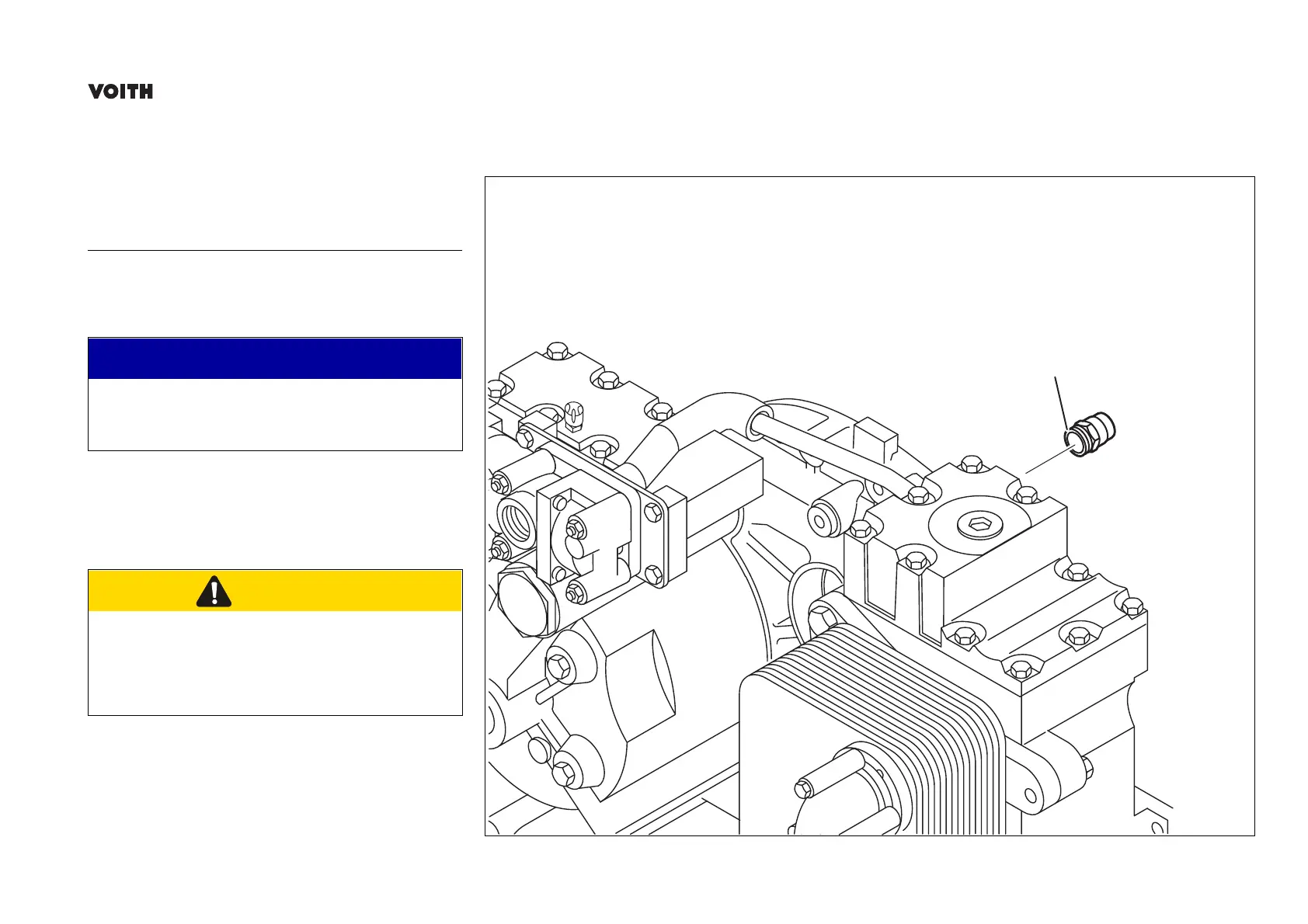 VOITH