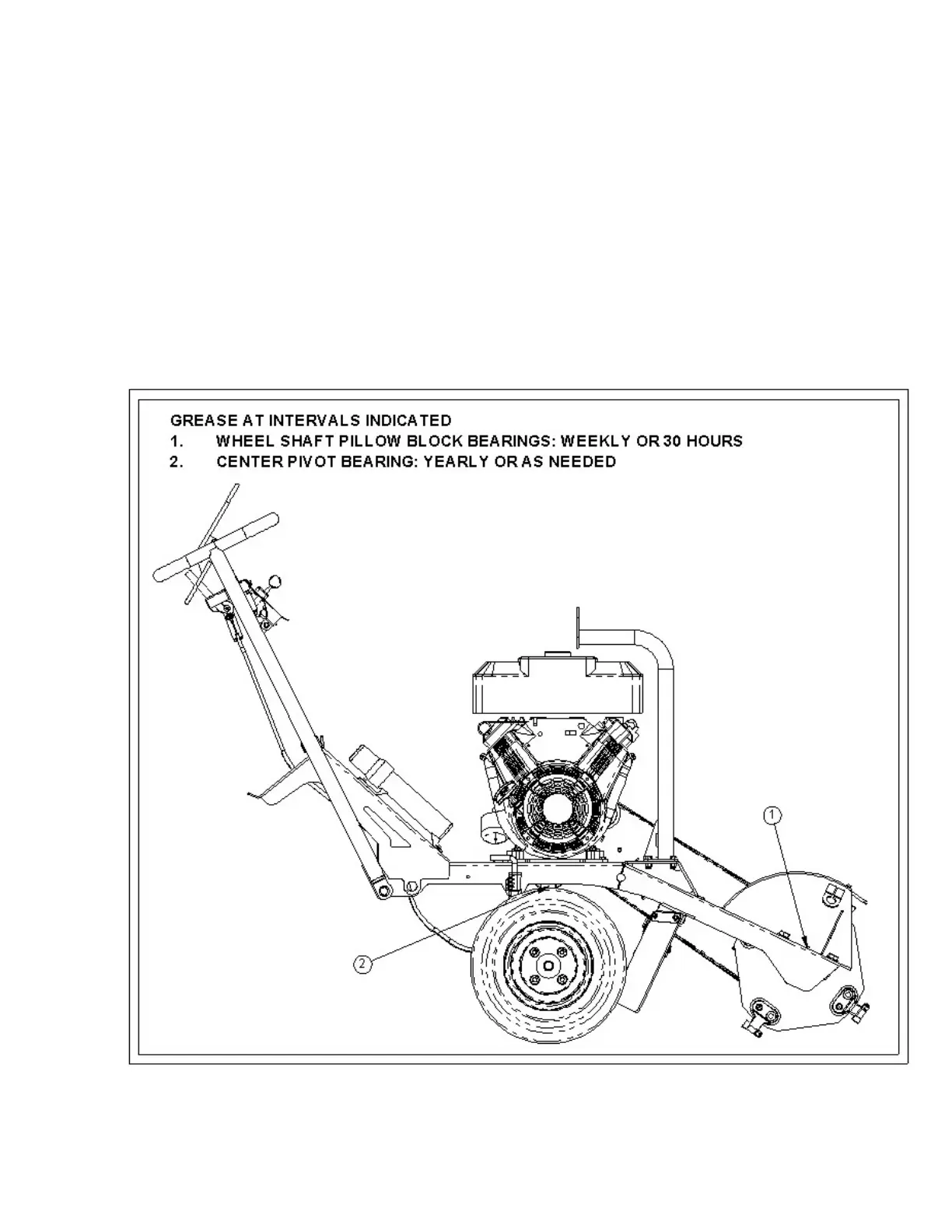 GREASE AT INTERVALS INDICATED
1. WHEEL SHAFT PILLOW BLOCK BEARINGS: WEEKLY OR 30 HOURS
2. CENTER PIVOT BEARING: YEARLY OR AS NEEDED

1

2