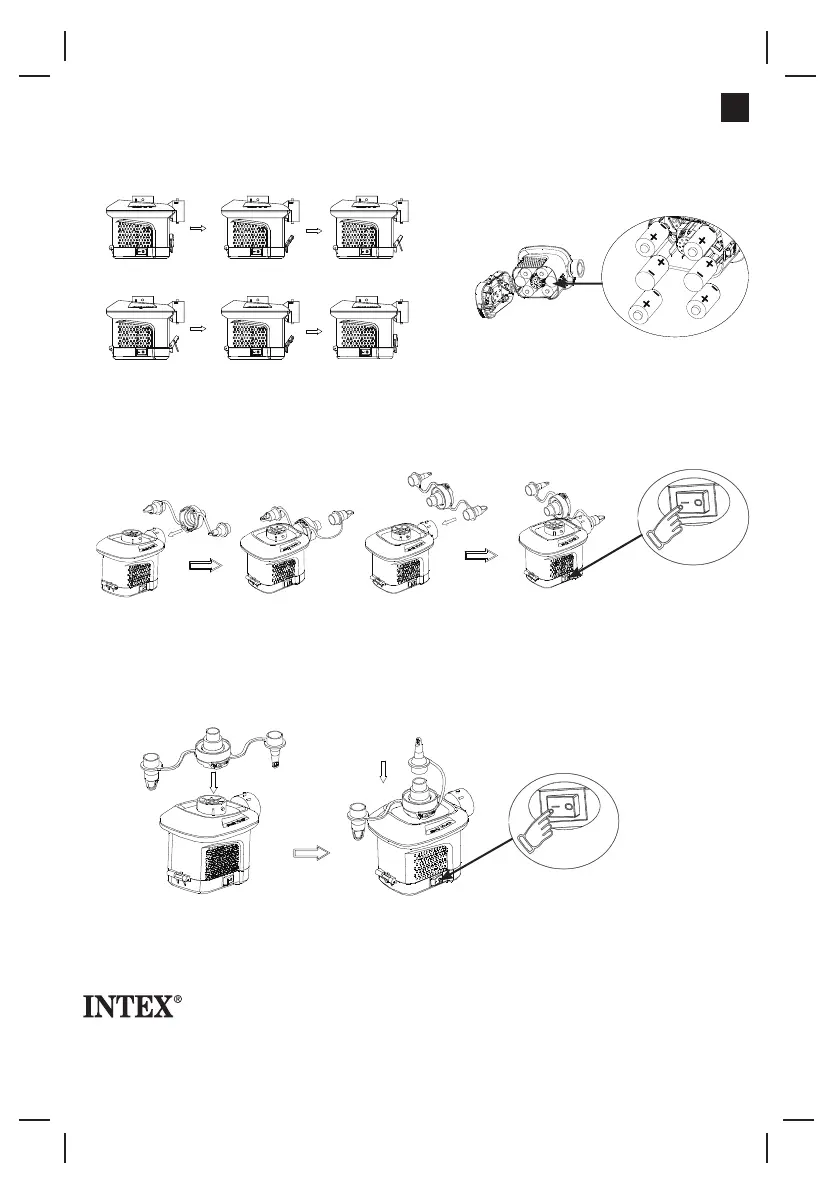 INTEX®