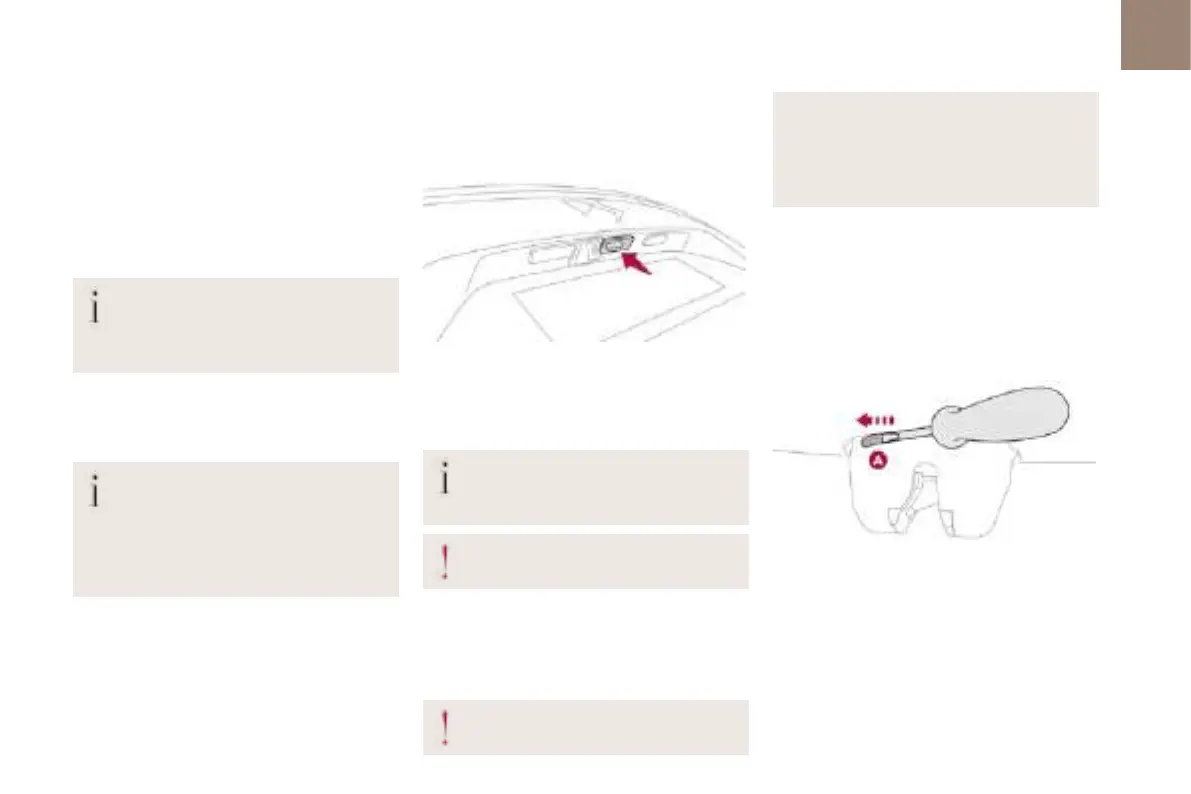 A