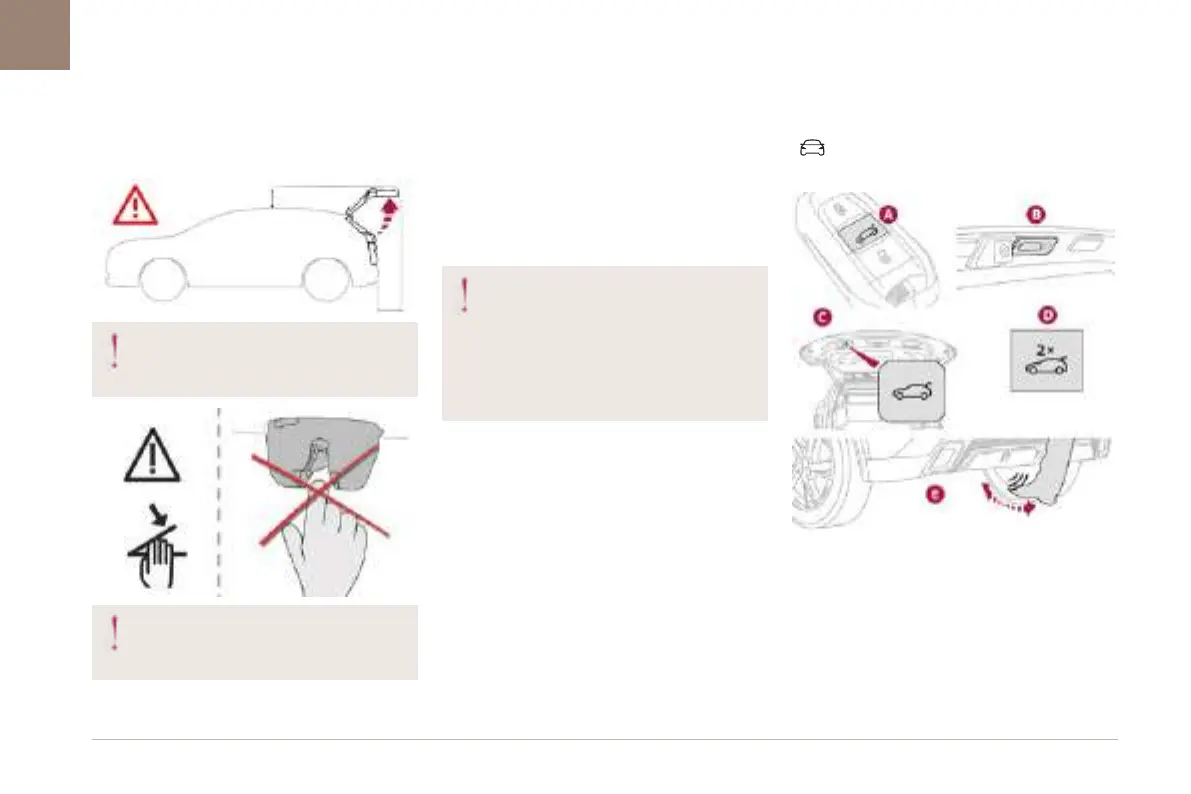 A

B

C

D

2×

E