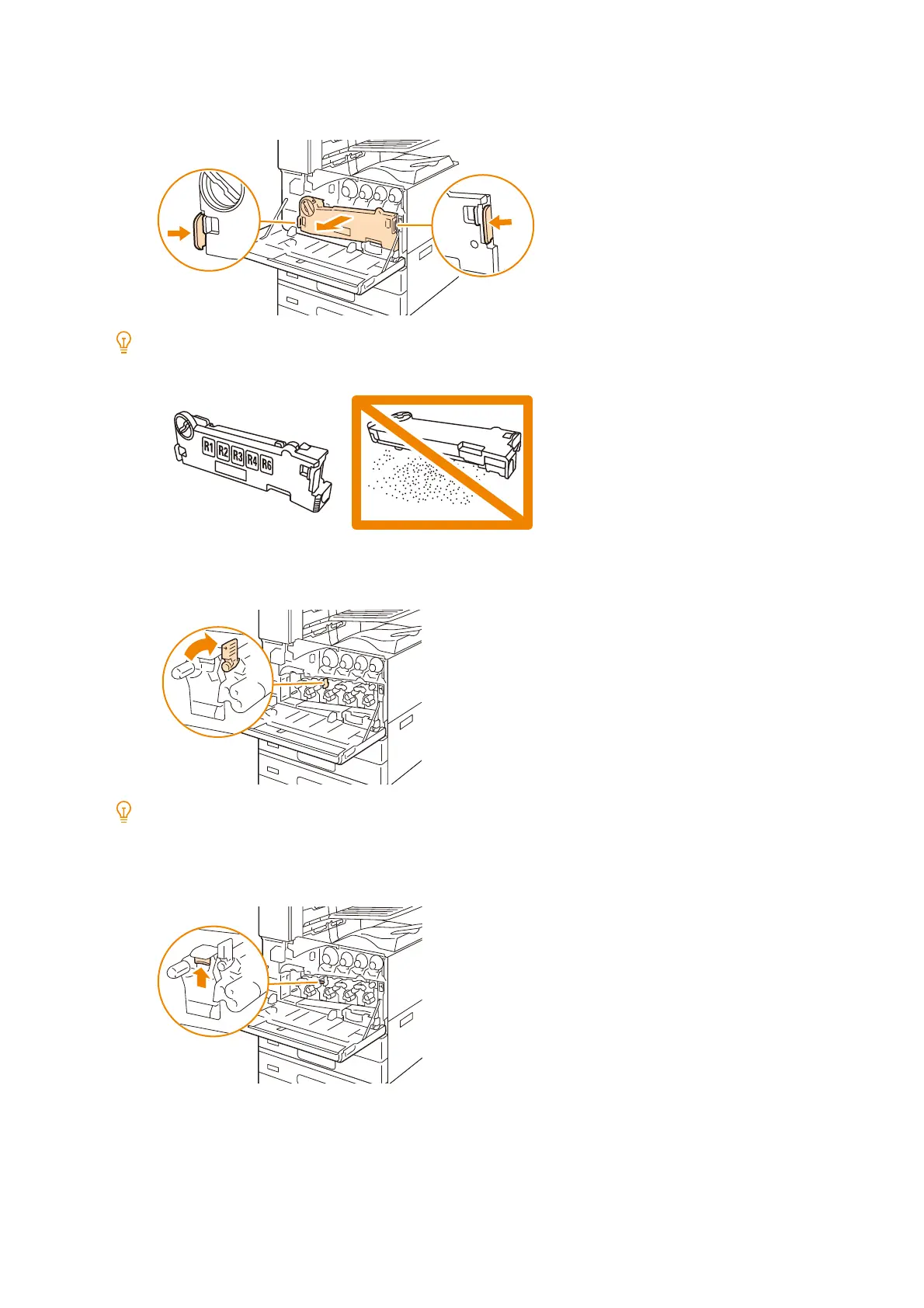 R1 R2 R3 R4 R6