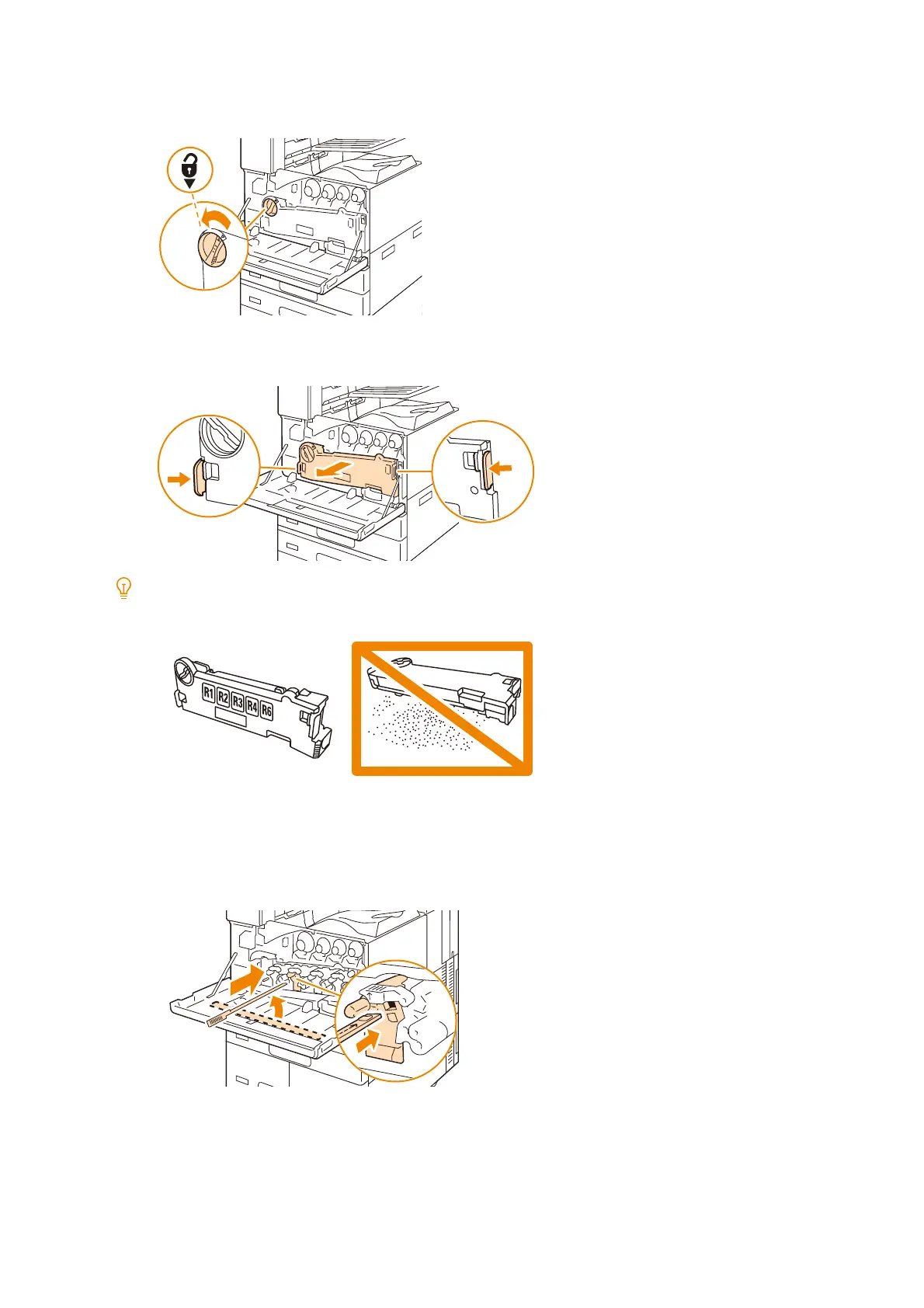 R1 R2 R3 R4 R6