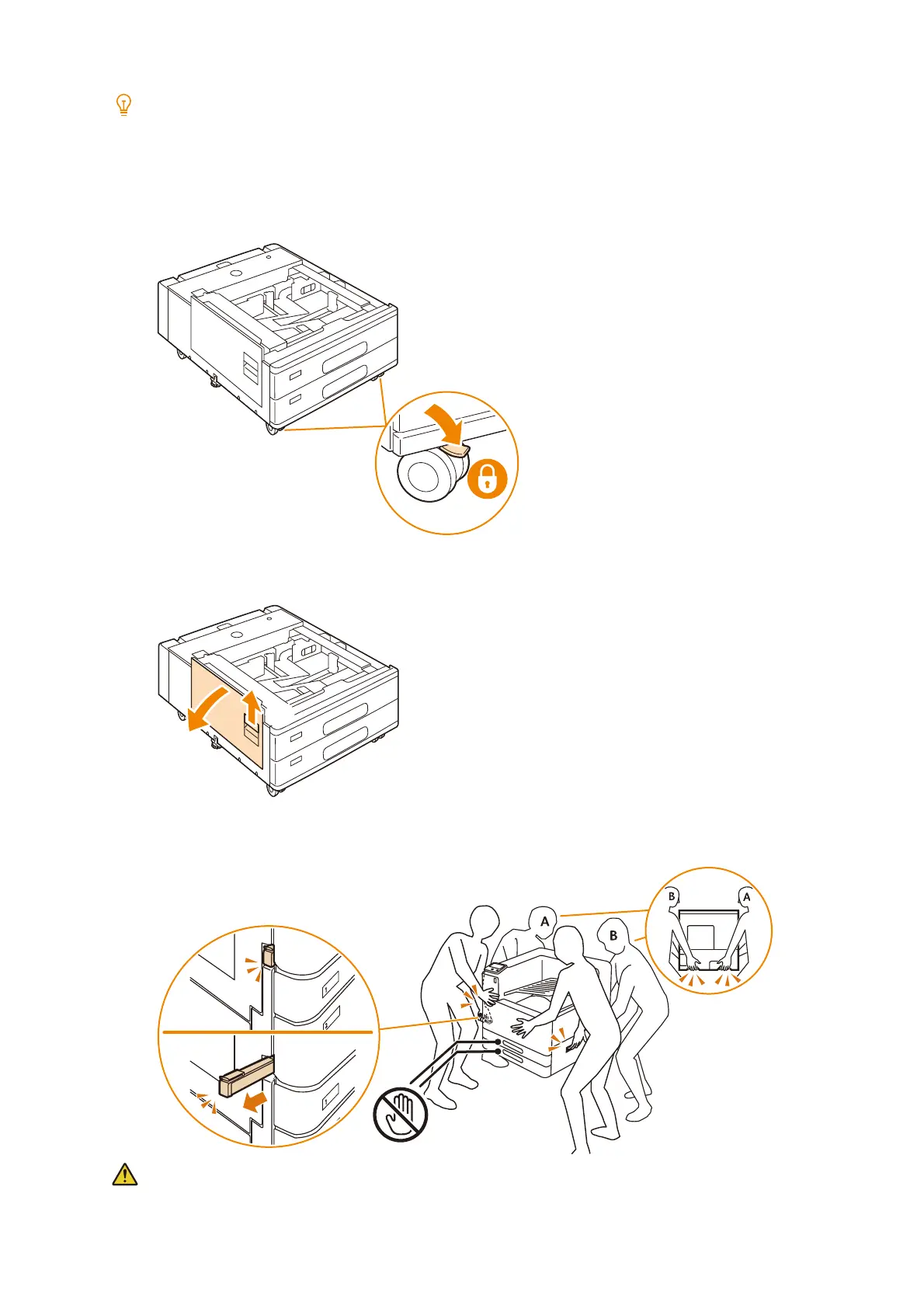 A

B

B

A