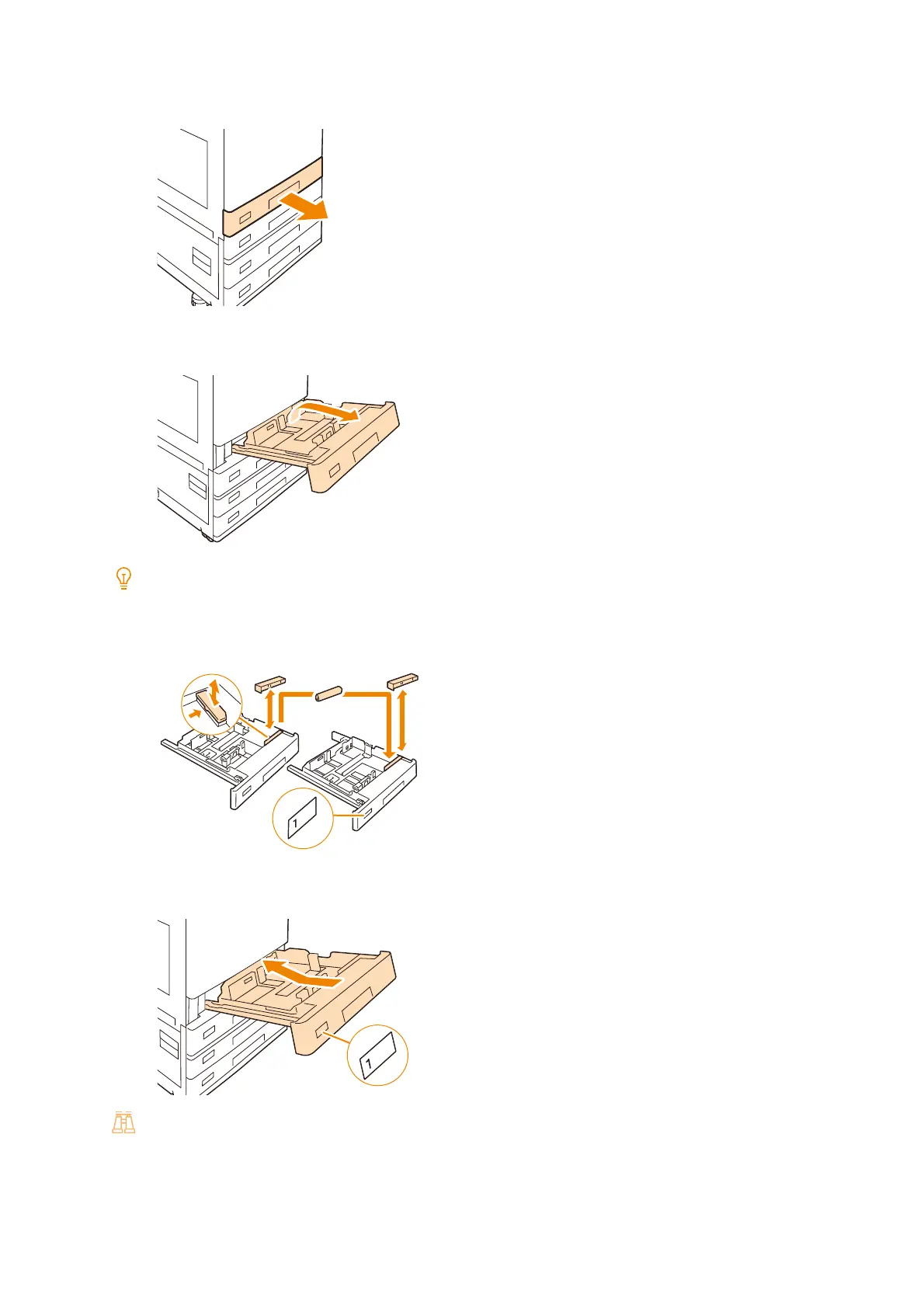 1

1