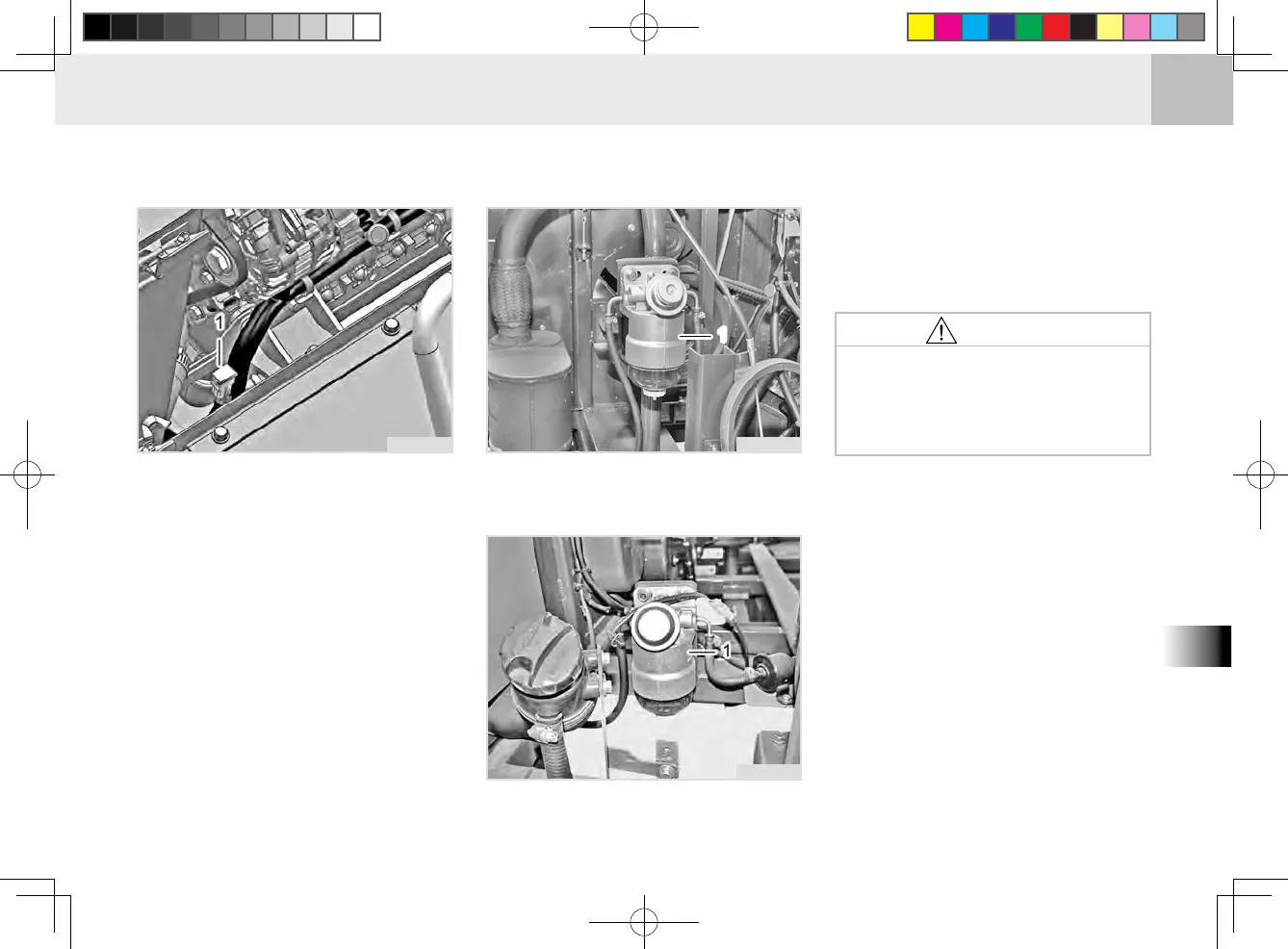 1

1

1