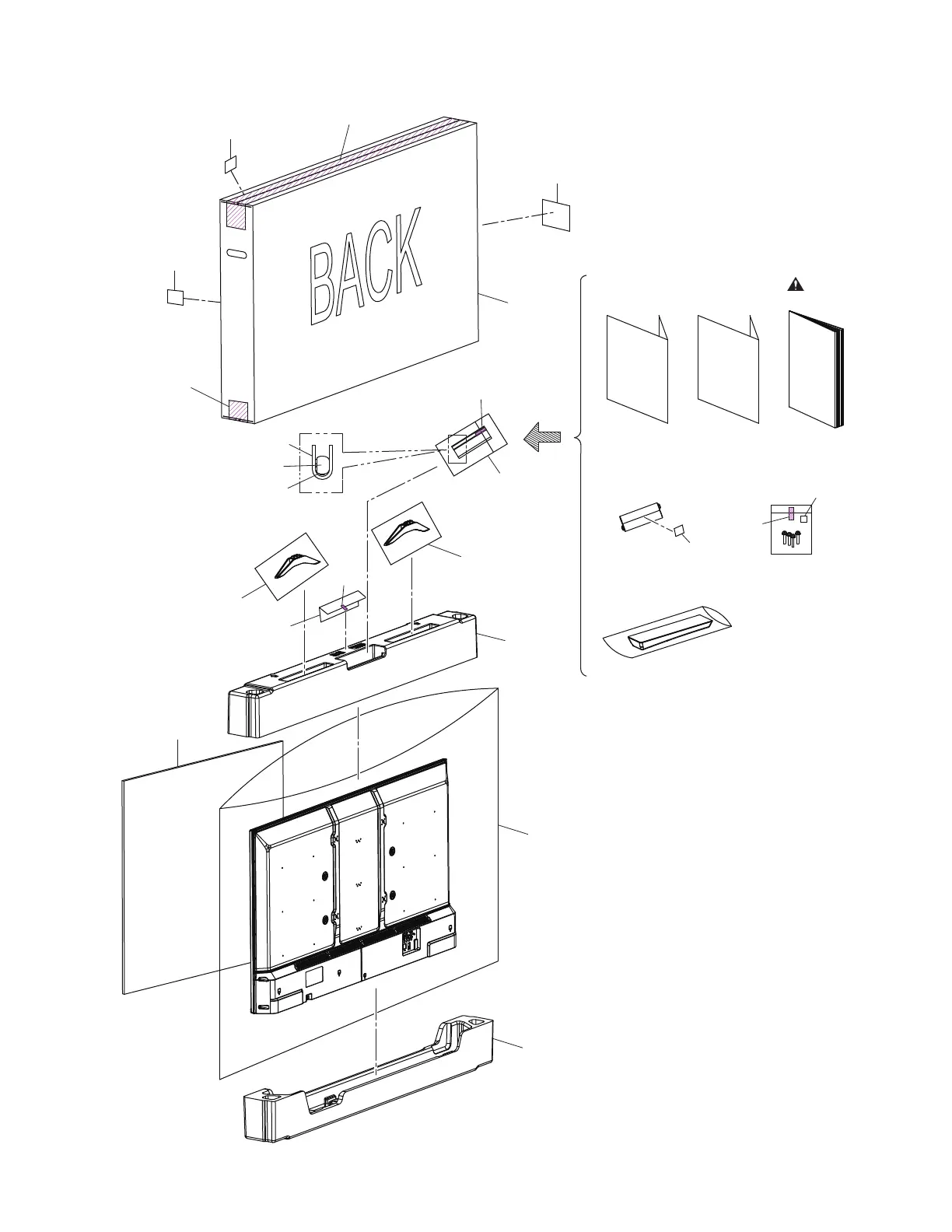 BACK