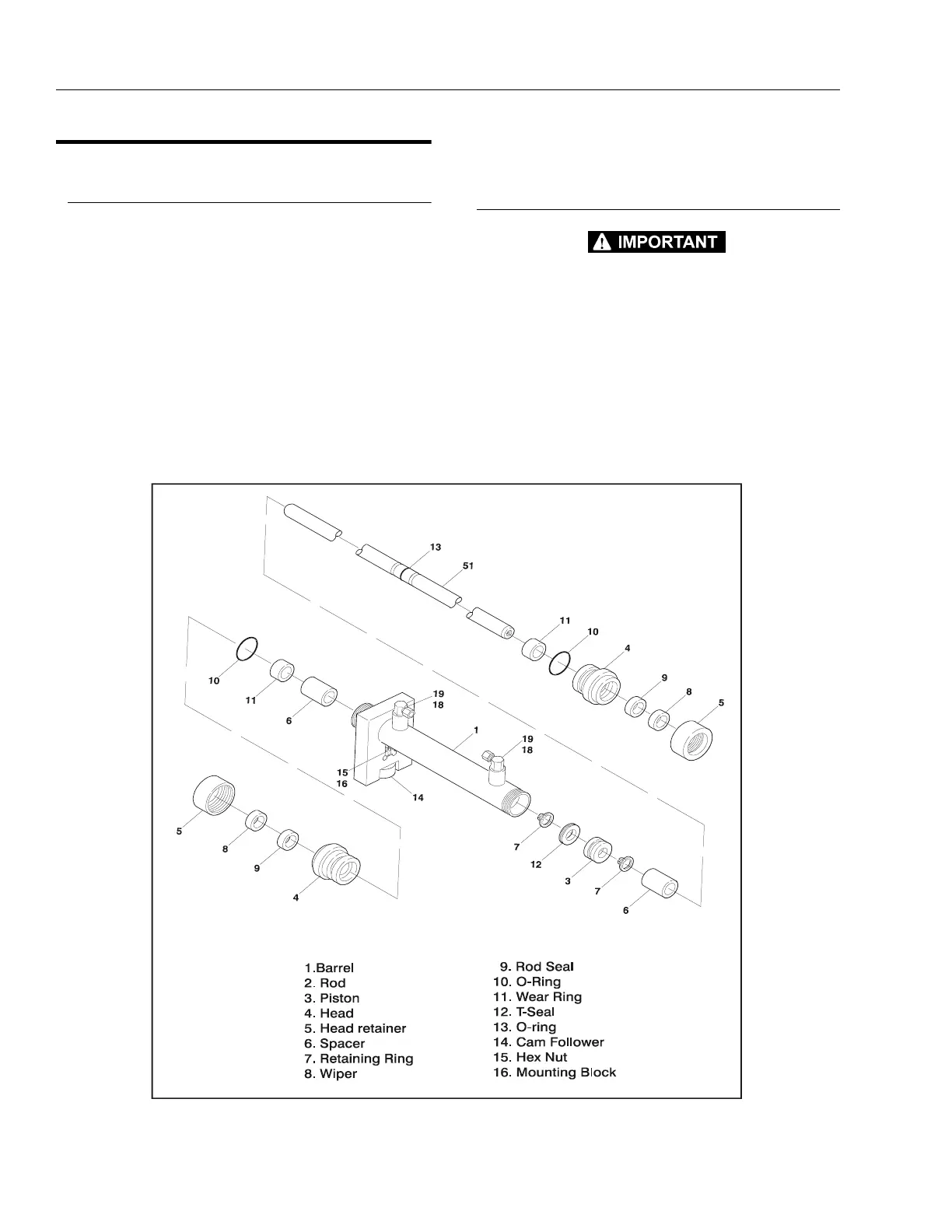 IMPORTANT

13
51
11
10
4
9
8
5
10
11
6
19
18
1
19
18
15
16
14
5
8
9
4
7
12
3
7
6

1.Barrel
2. Rod
3. Piston
4. Head
5. Head retainer
6. Spacer
7. Retaining Ring
8. Wiper

9. Rod Seal
10. O-Ring
11. Wear Ring
12. T-Seal
13. O-ring
14. Cam Follower
15. Hex Nut
16. Mounting Block