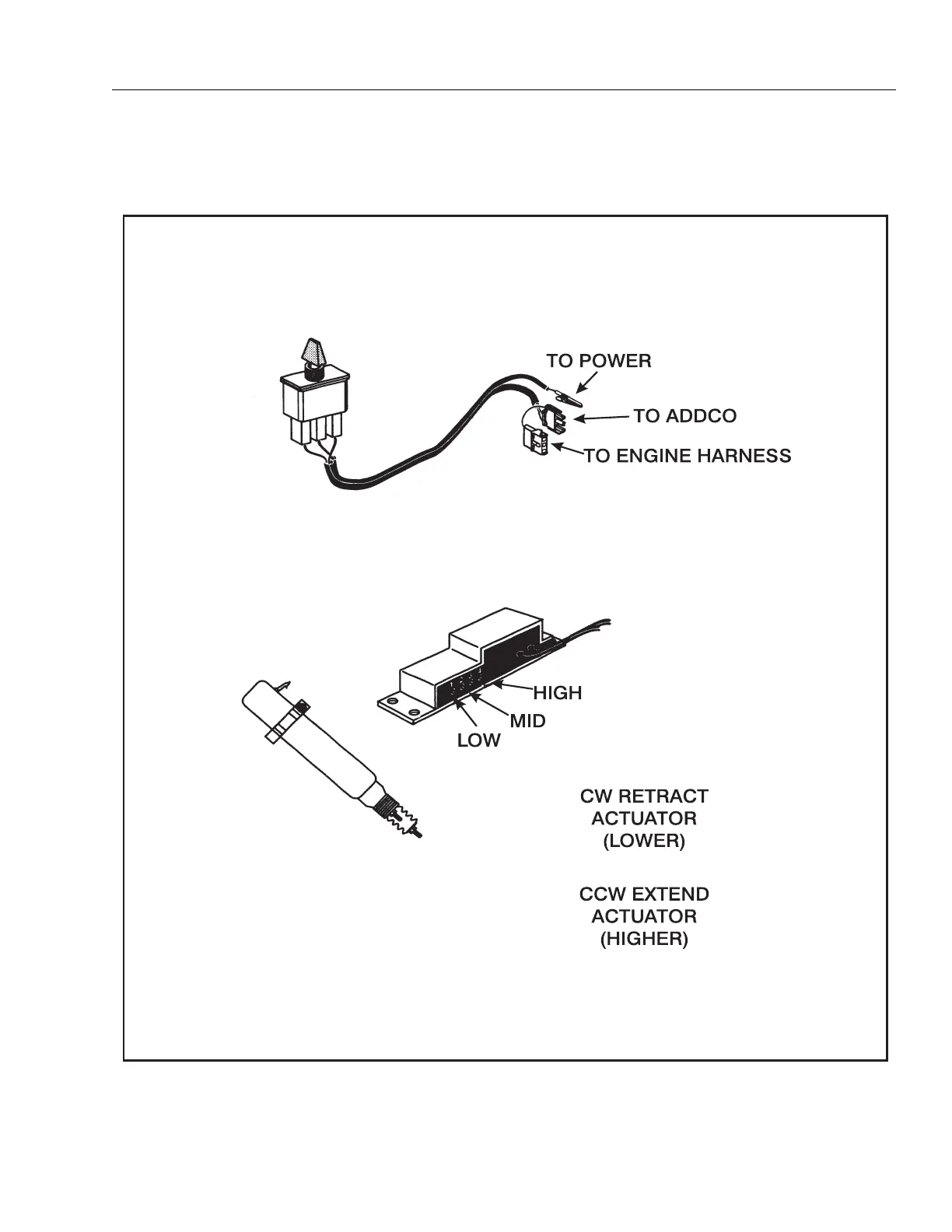 TO POWER
TO ADDCO
TO ENGINE HARNESS

HIGH
MID
LOW

CW RETRACT
ACTUATOR
(LOWER)

CCW EXTEND
ACTUATOR
(HIGHER)