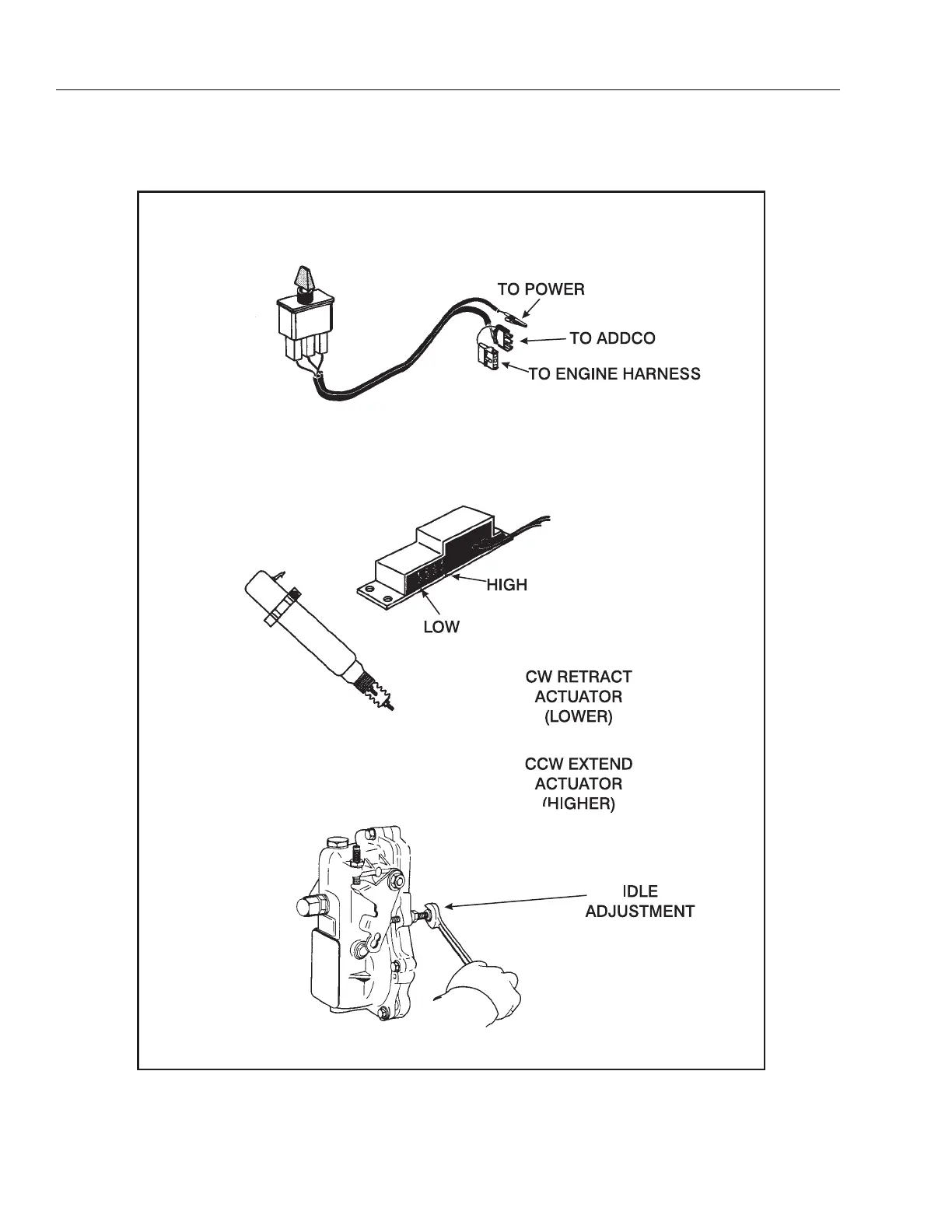 TO POWER

TO ADDCO

TO ENGINE HARNESS

HIGH

LOW

CW RETRACT ACTUATOR (LOWER)

CCW EXTEND ACTUATOR (HIGHER)

IDLE ADJUSTMENT