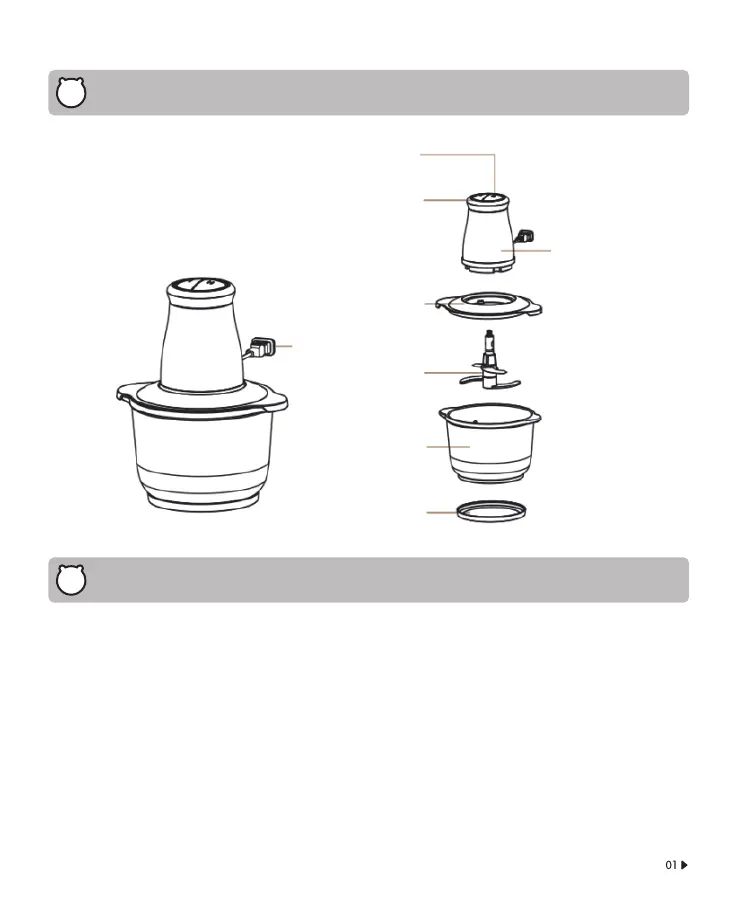 01