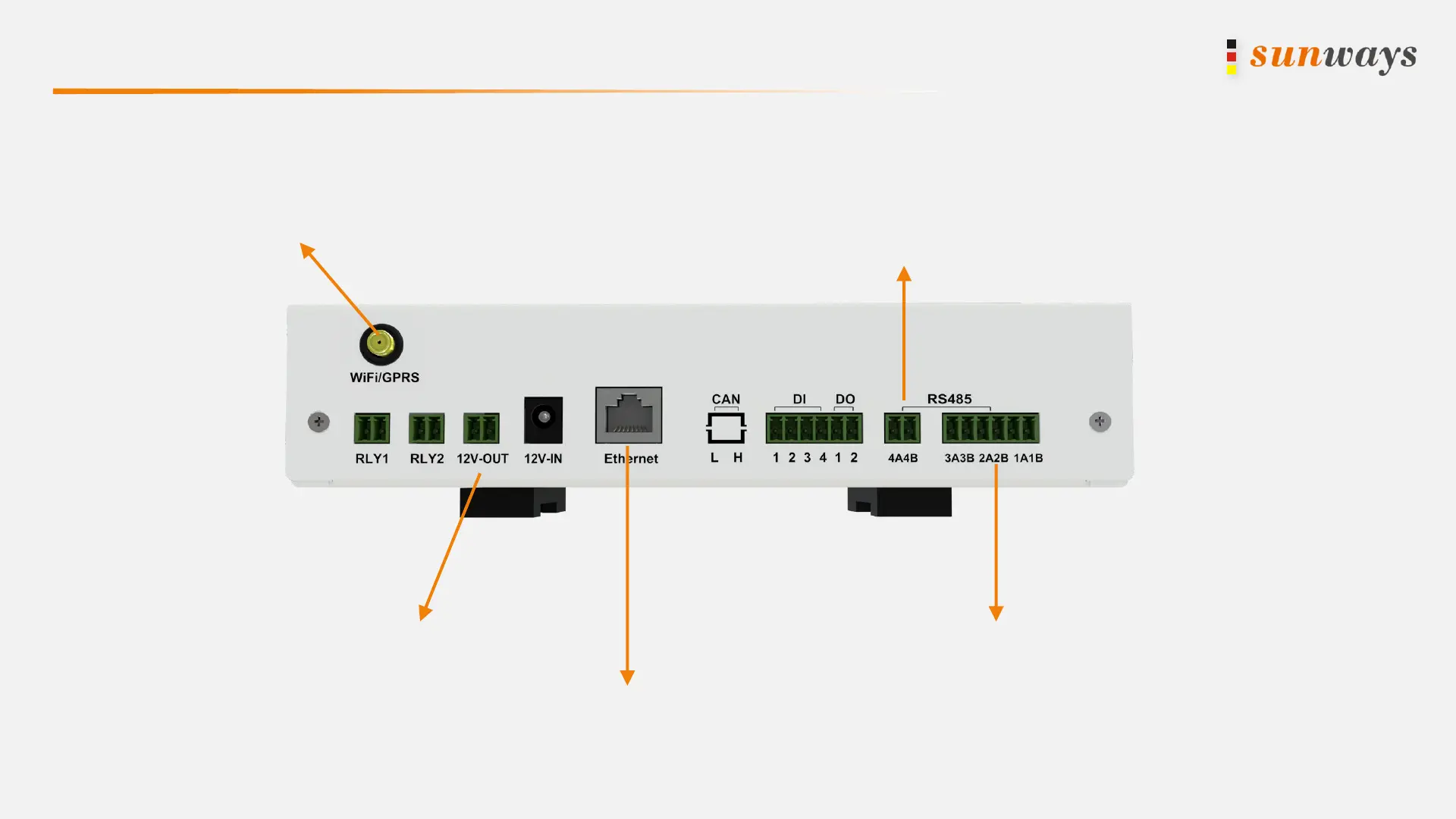 sunways

WiFi/GPRS

RLY1 RLY2 12V-OUT 12V-IN Ethernet

CAN
L H

DI DO
1 2 3 4 1 2

RS485
4A4B 3A3B 2A2B 1A1B