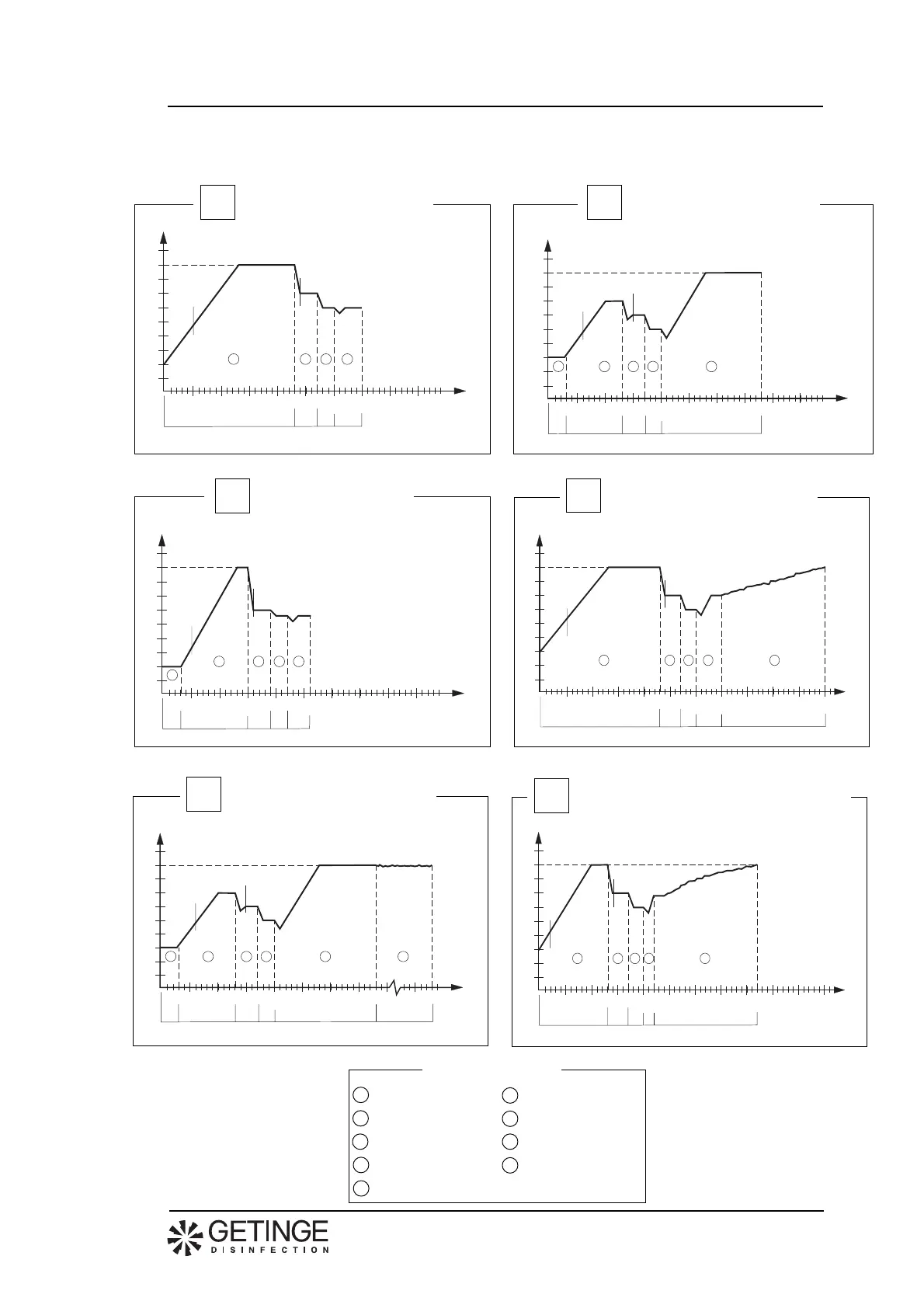 GETINGE
DISINFECTION