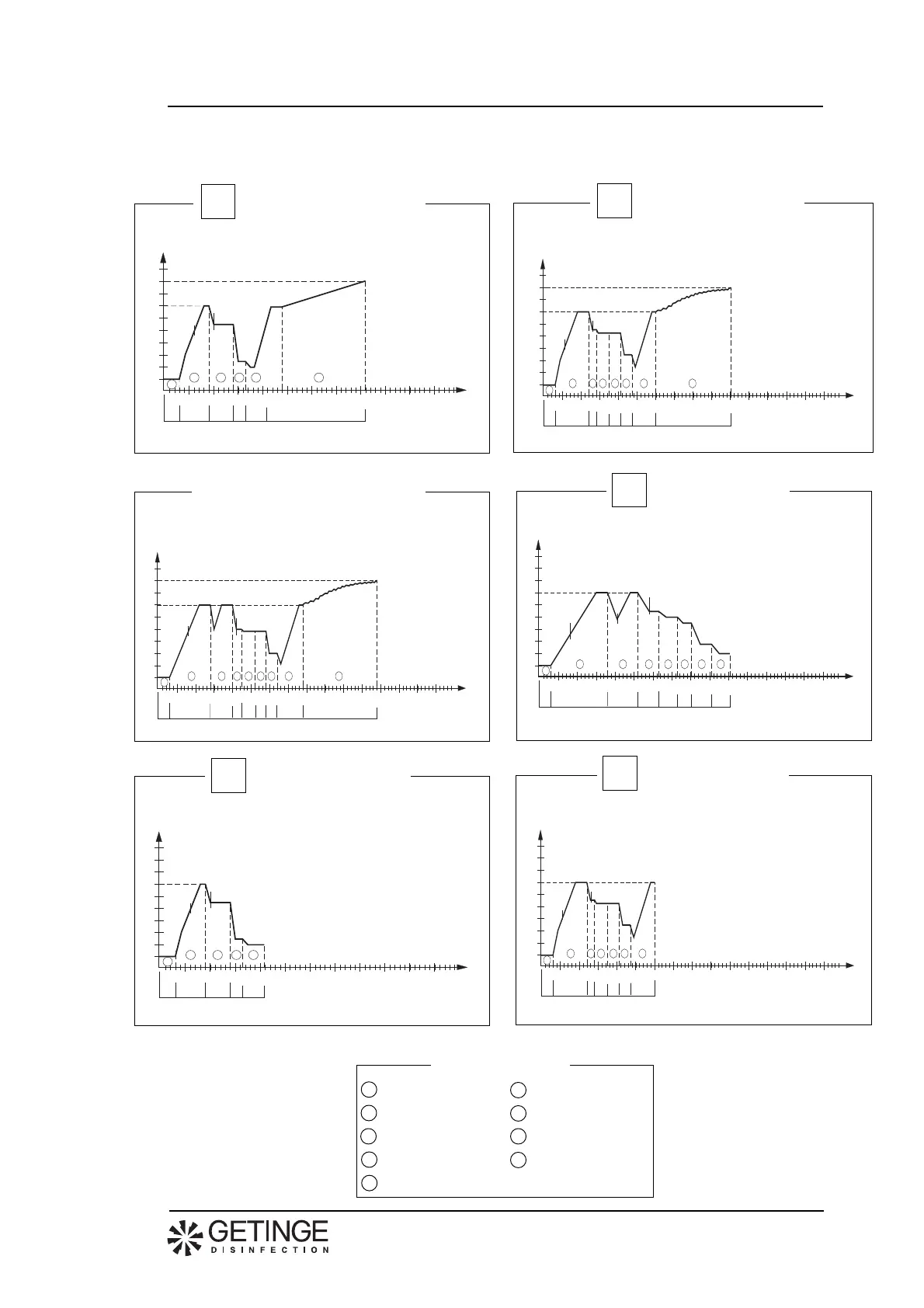 GETINGE
DISINFECTION