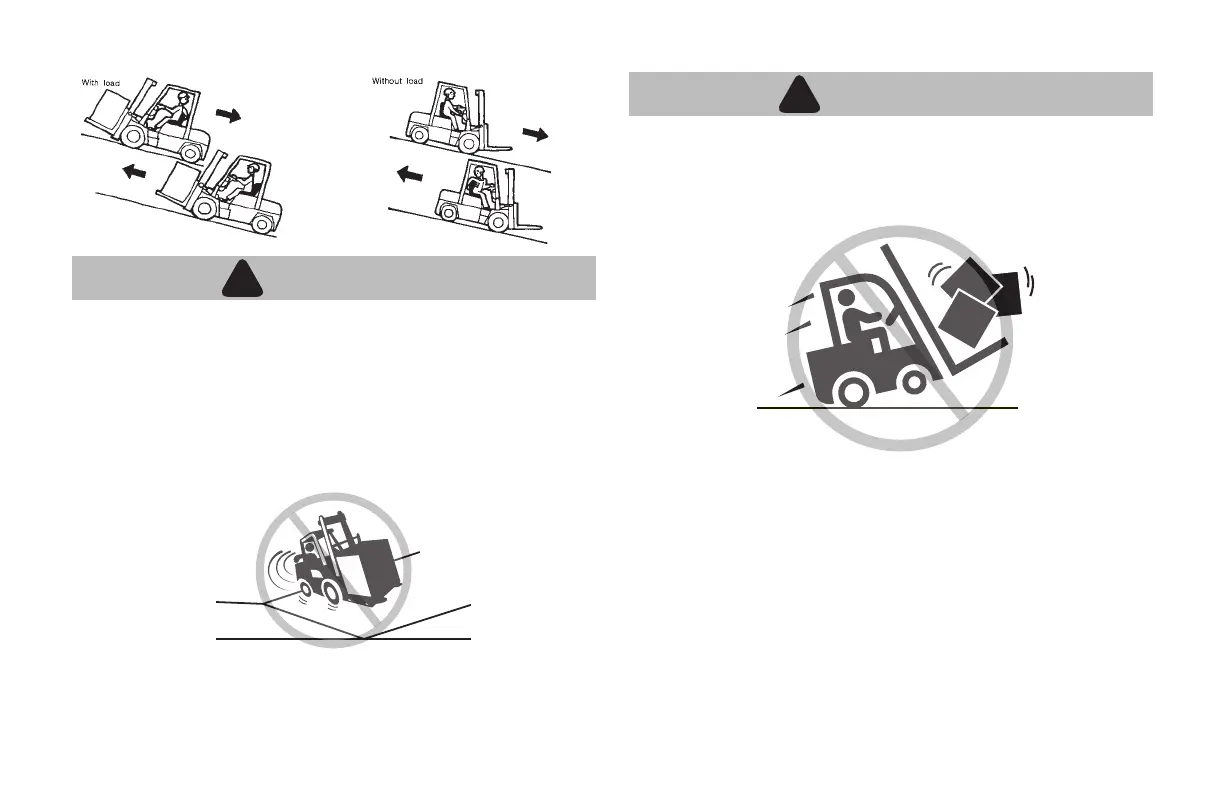 With load

Without load