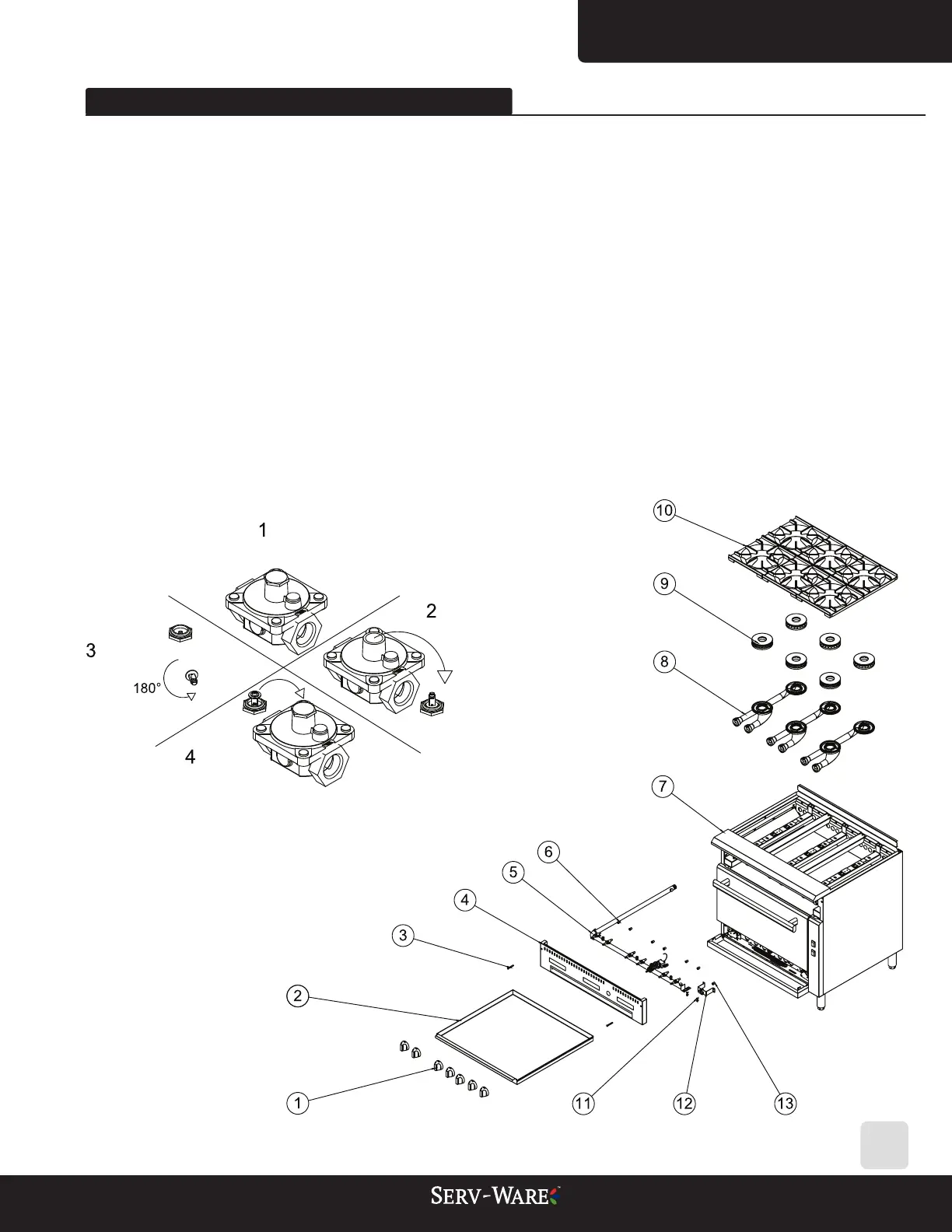 1

2

3

180°

4

10

9

8

7

6

5

4

3

2

1

11

12

13

SERV-WARE