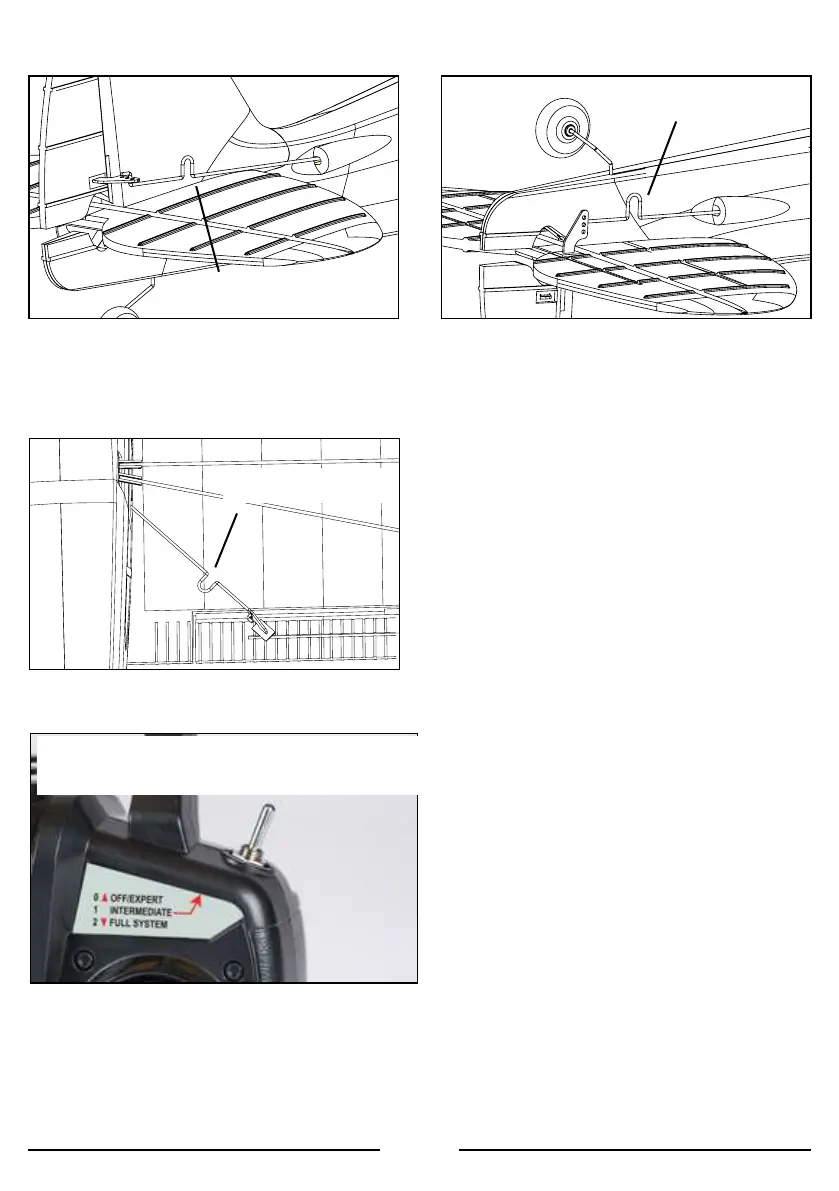 0 ▲ OFF/EXPERT
1 INTERMEDIATE
2 ▼ FULL SYSTEM