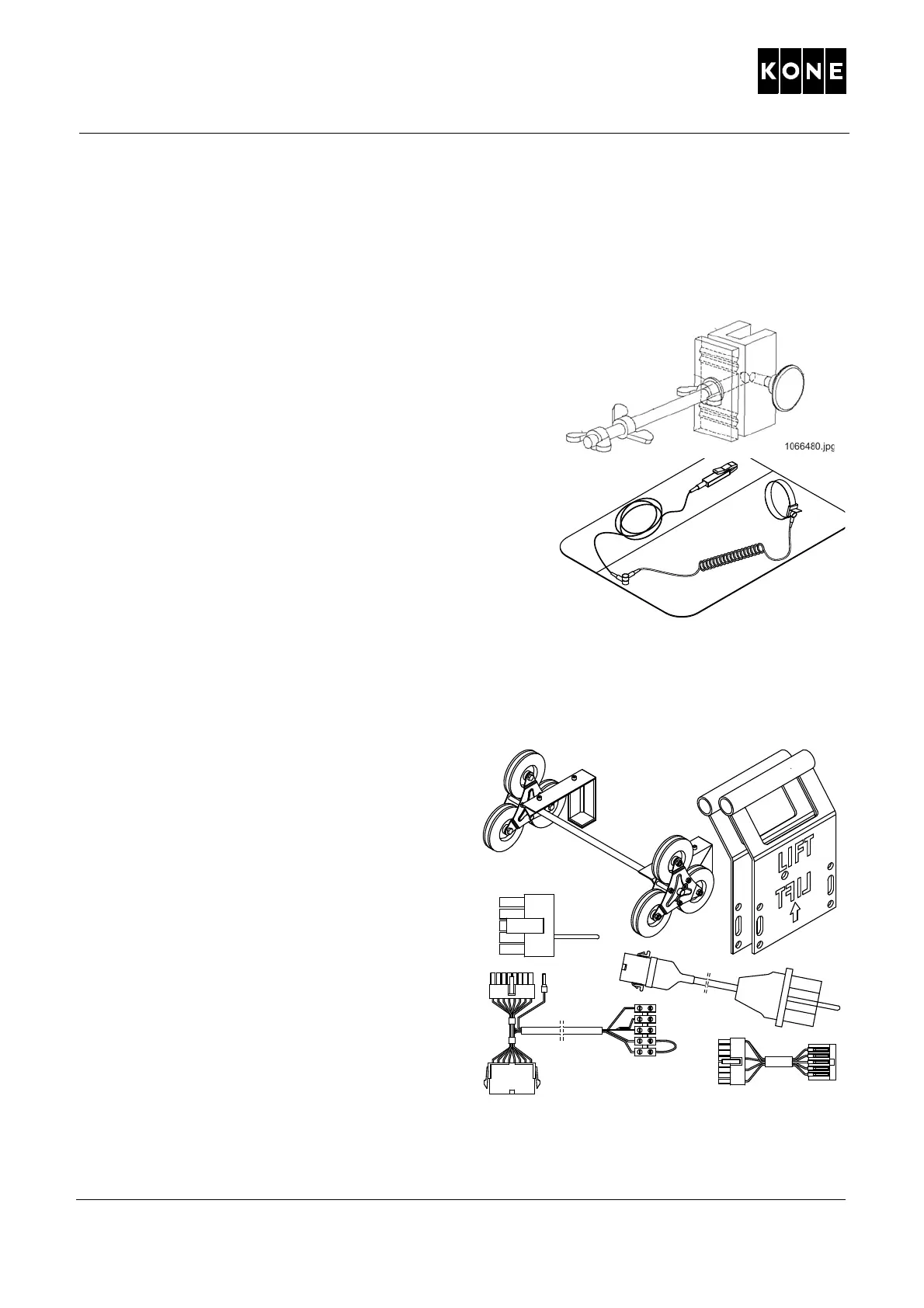 KONE

1066480.jpg

LIFT
LIFT