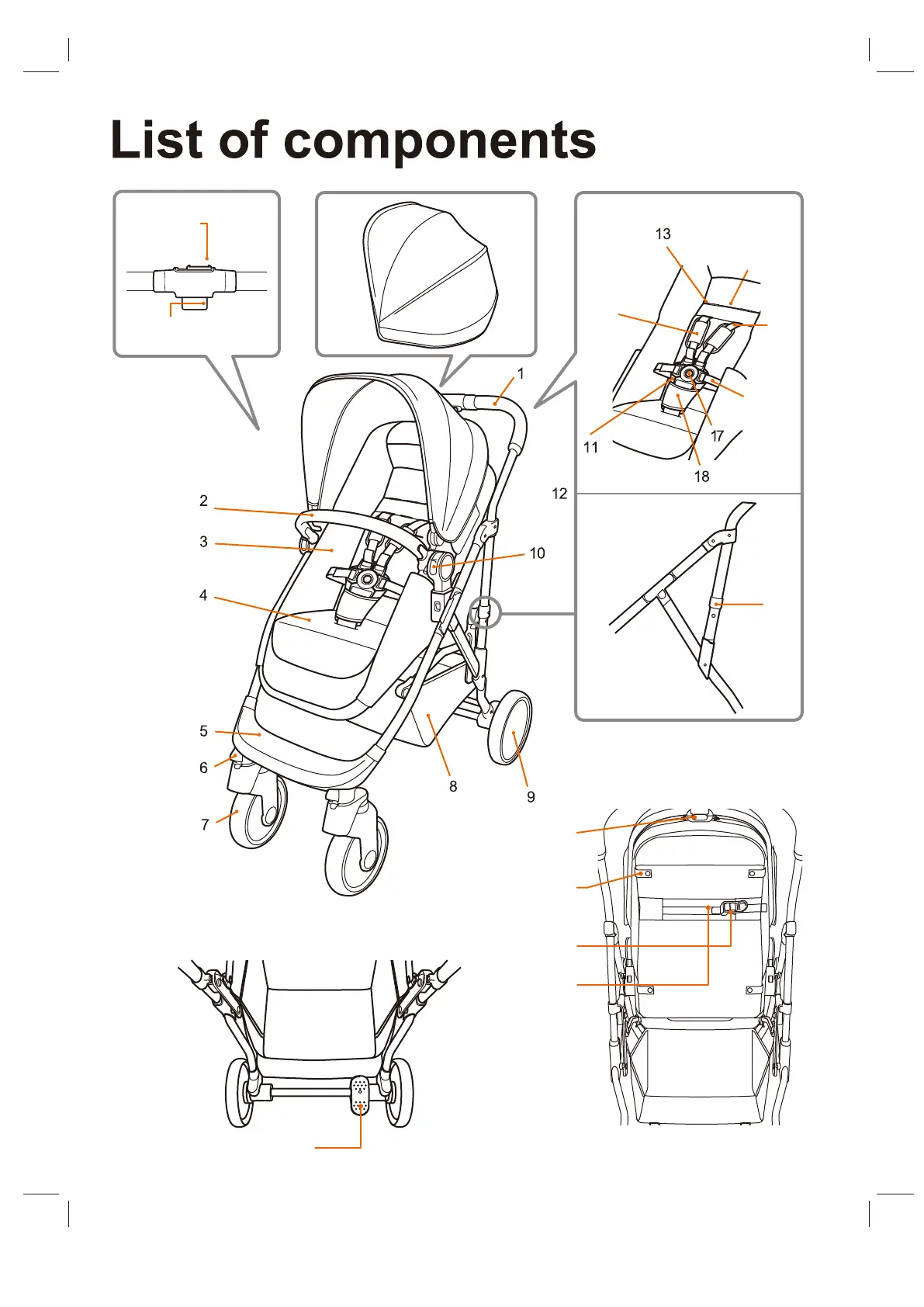 List of components

13

1

17

11

18

12

2

3

10

4

5

6

8

9

7