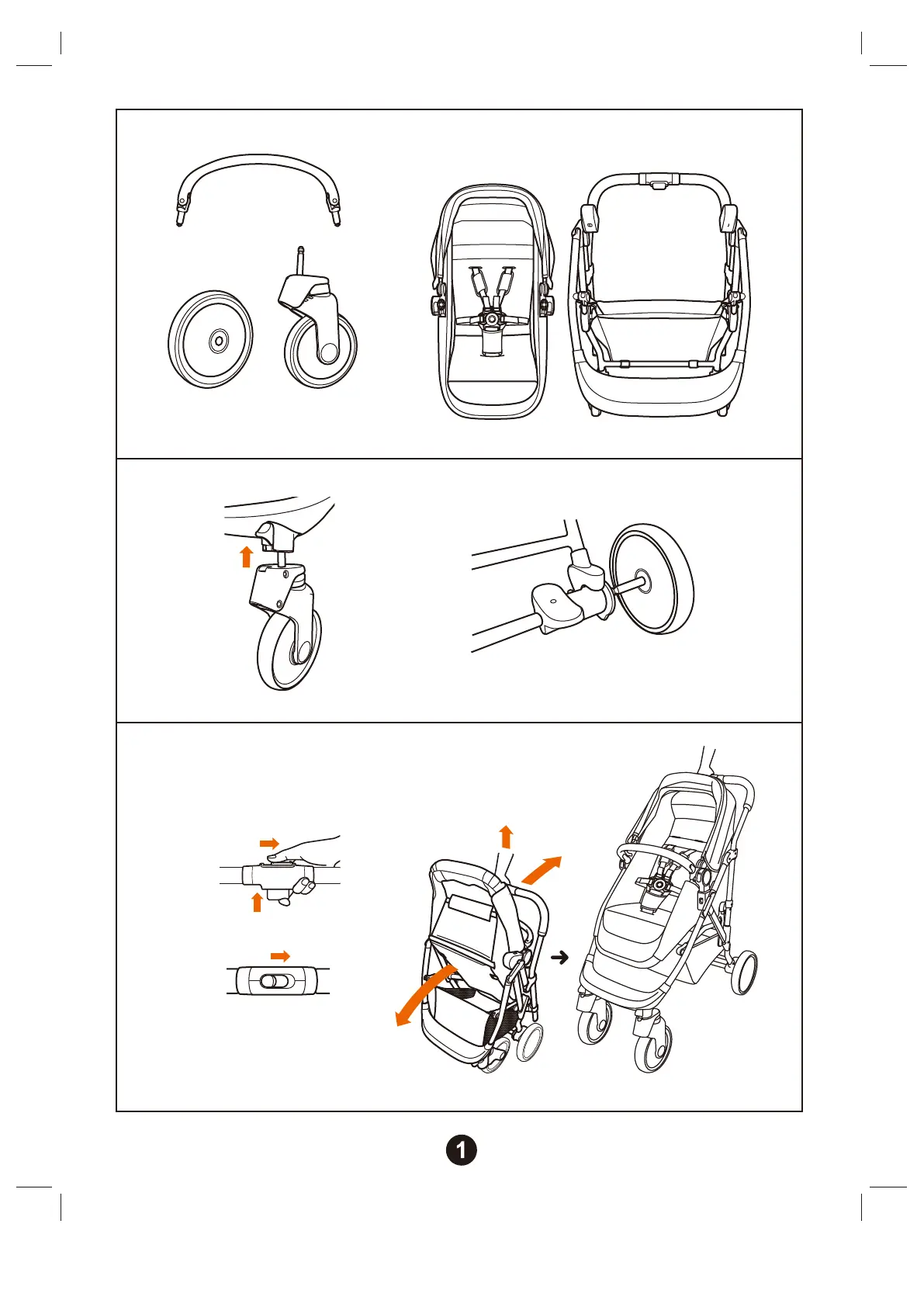 1