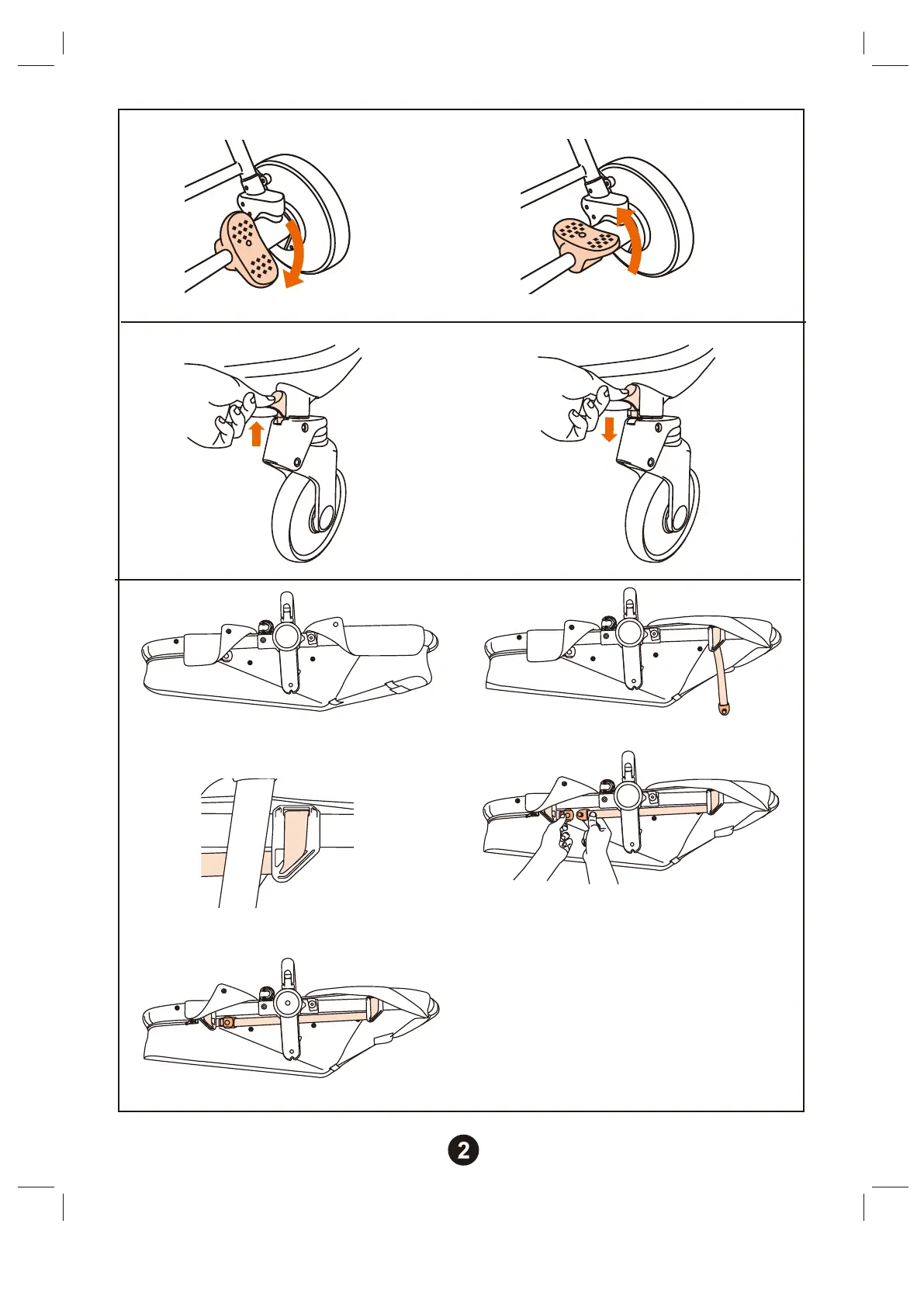 2