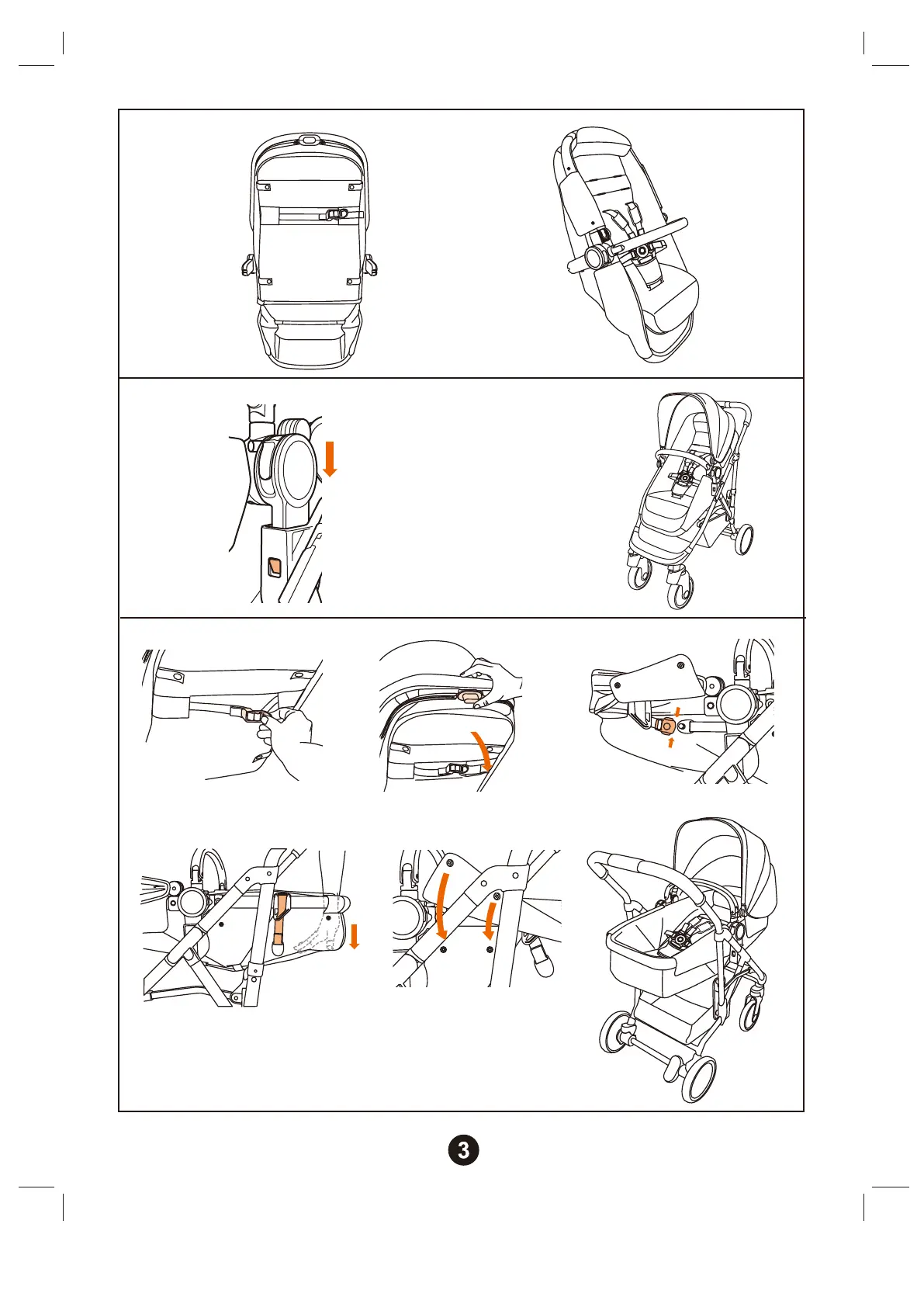 3