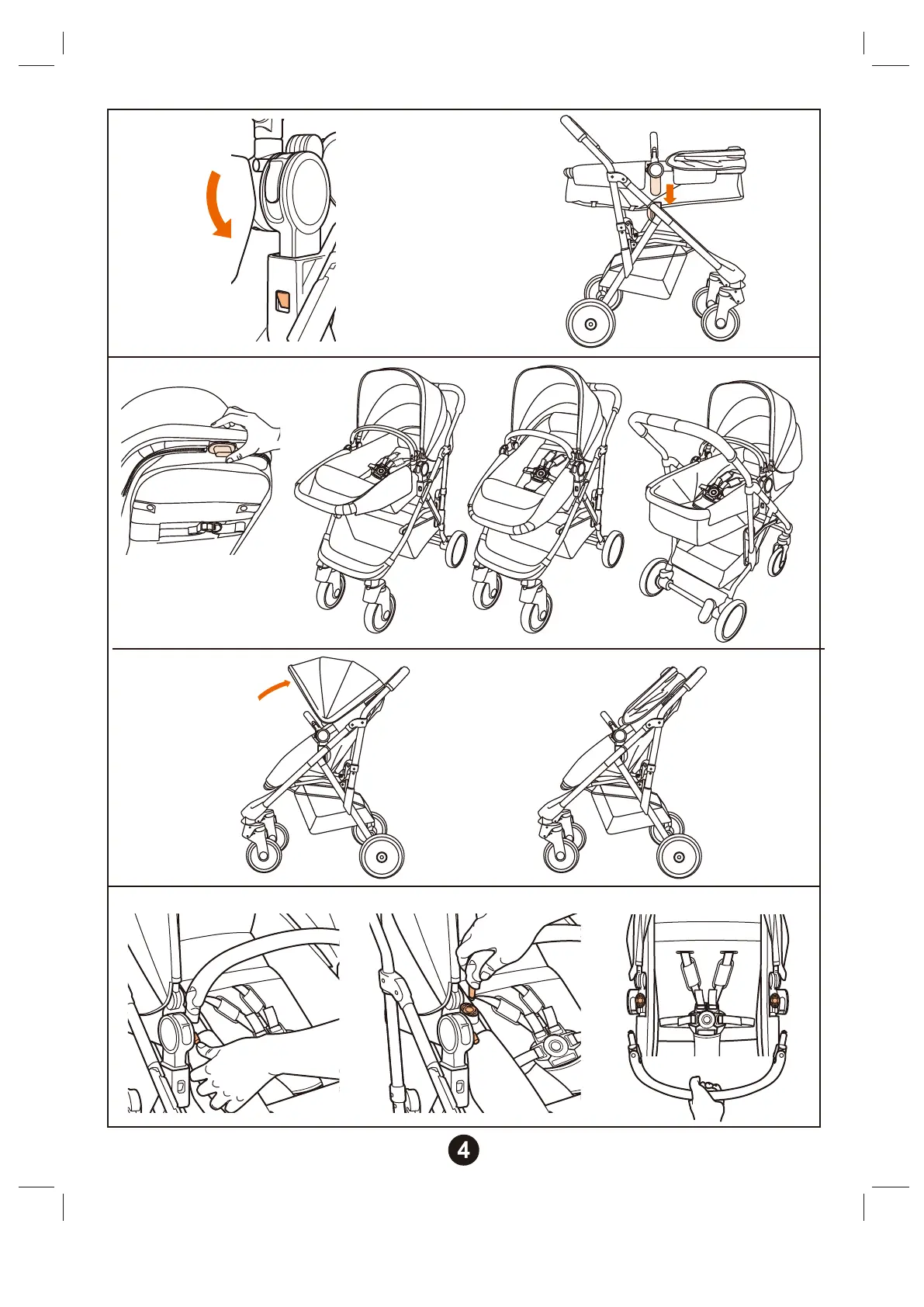 4