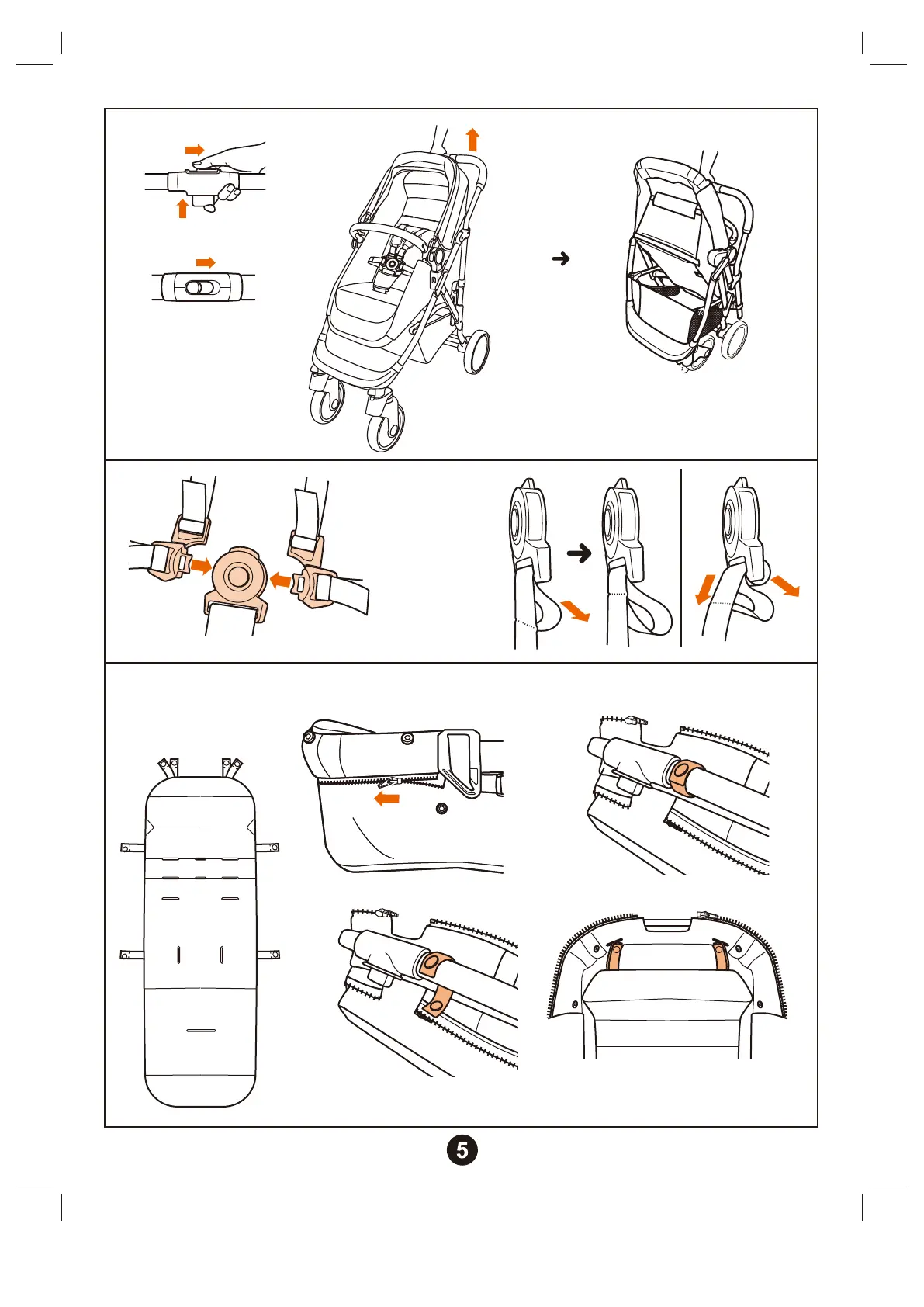 5