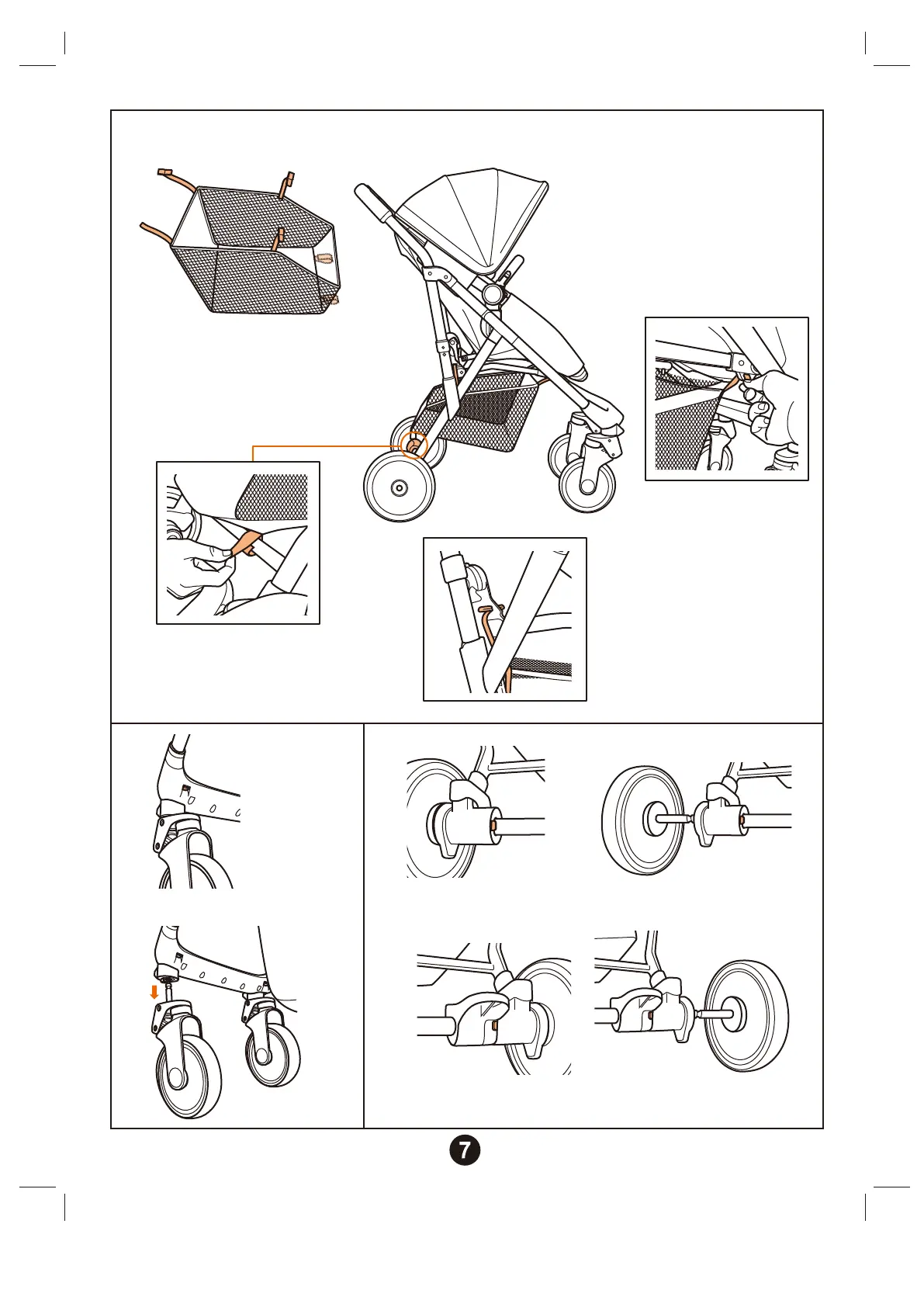 7