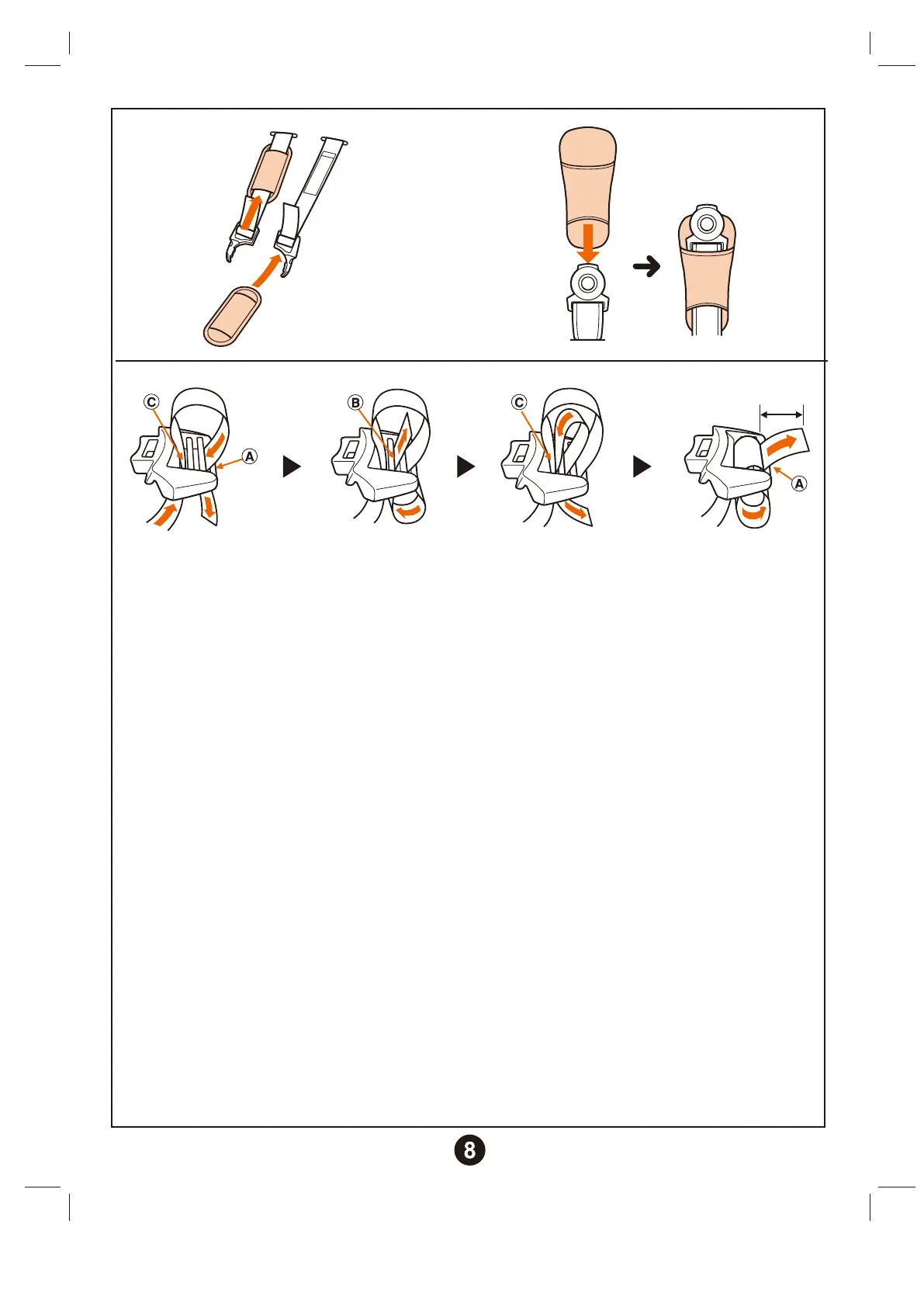 C

A

B

C

A

8