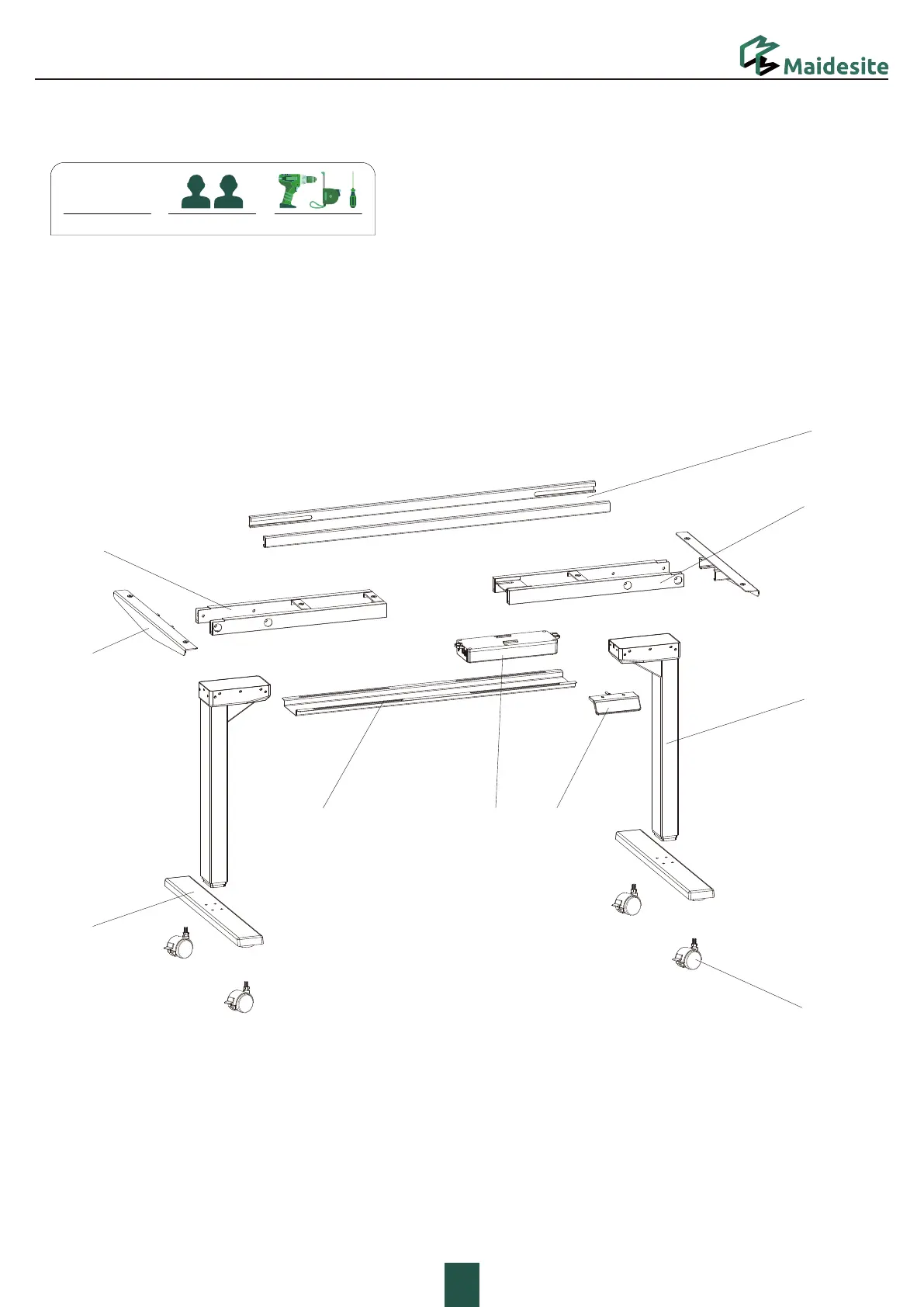 Maidesite