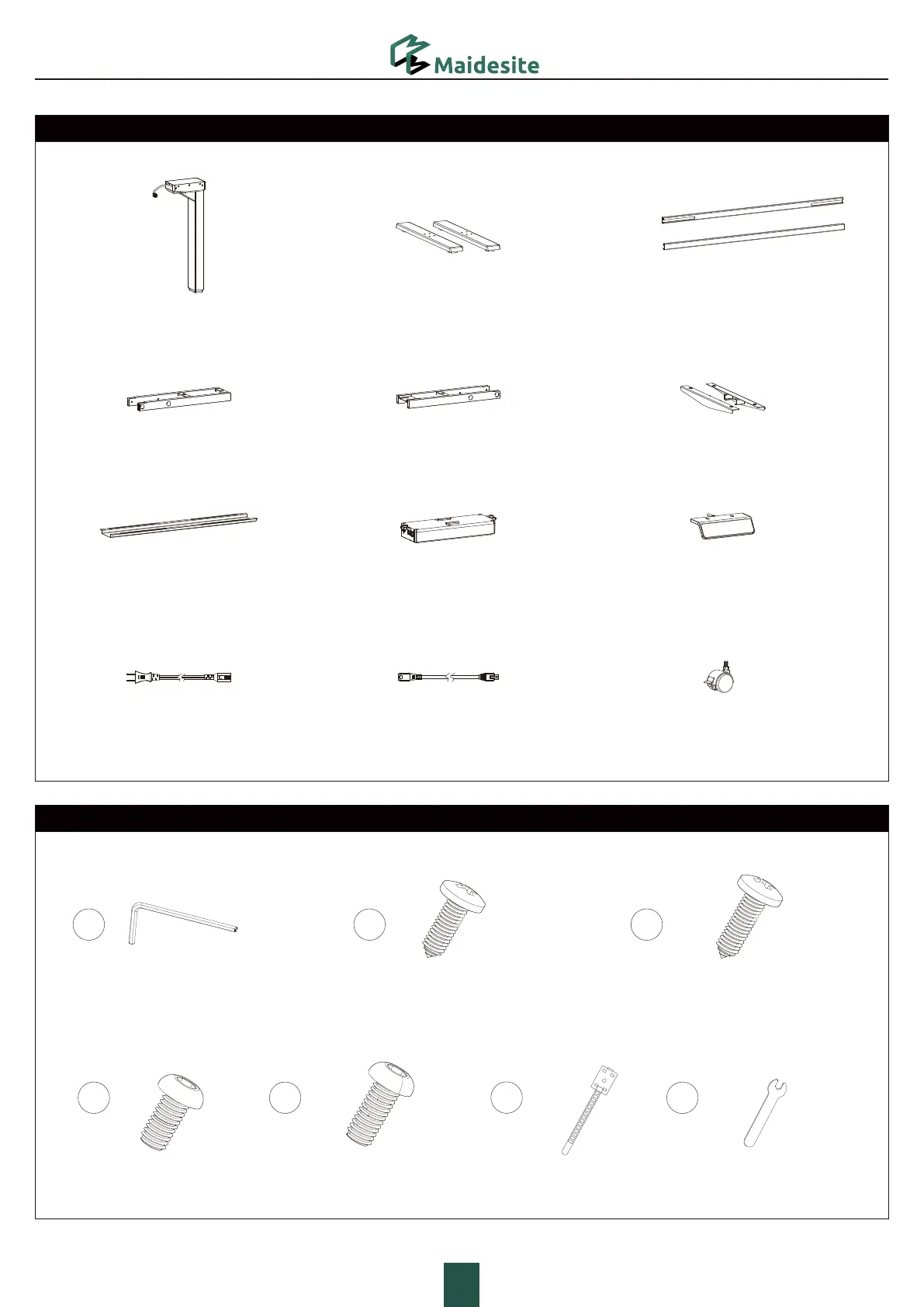 Maidesite