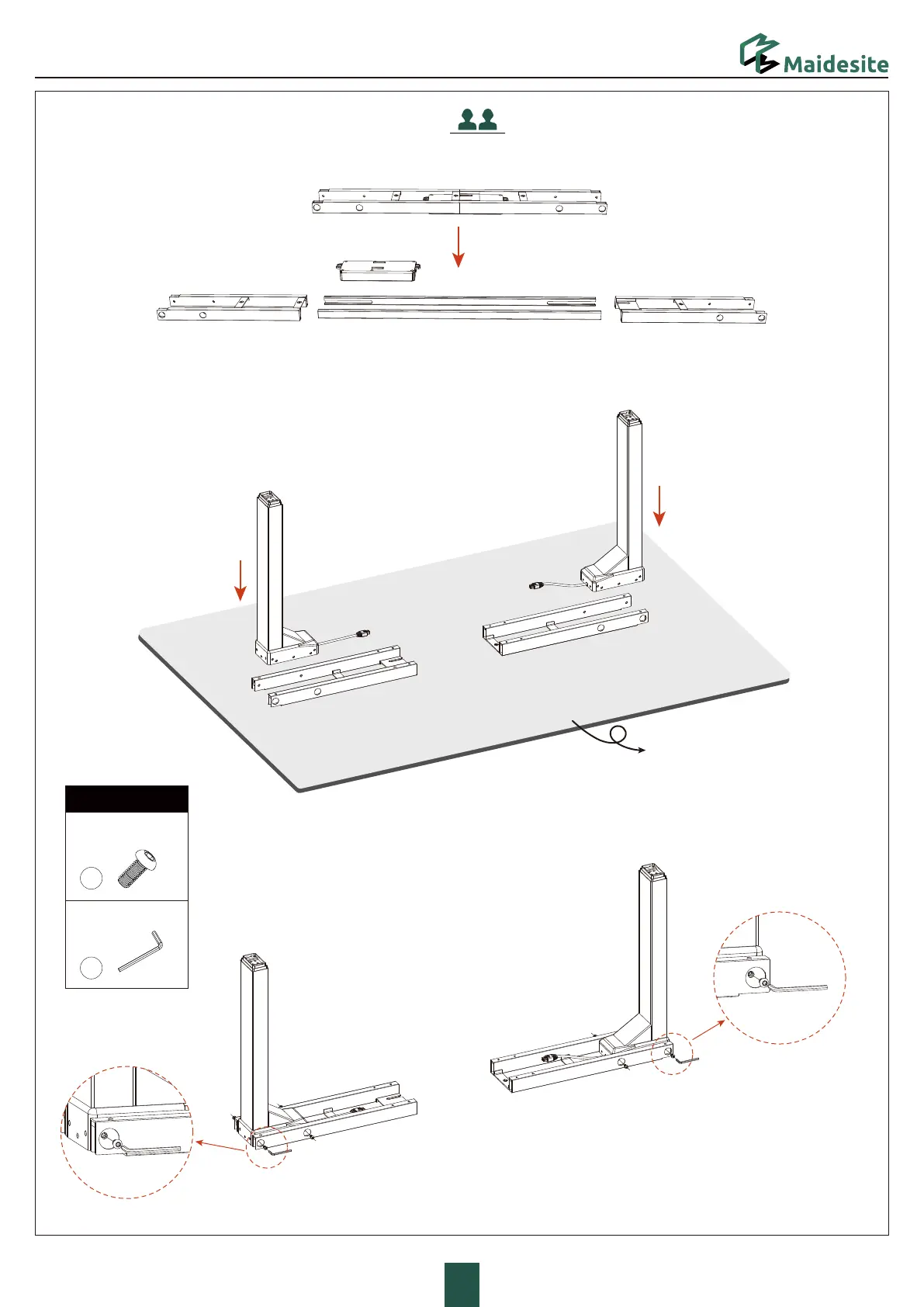 Maidesite