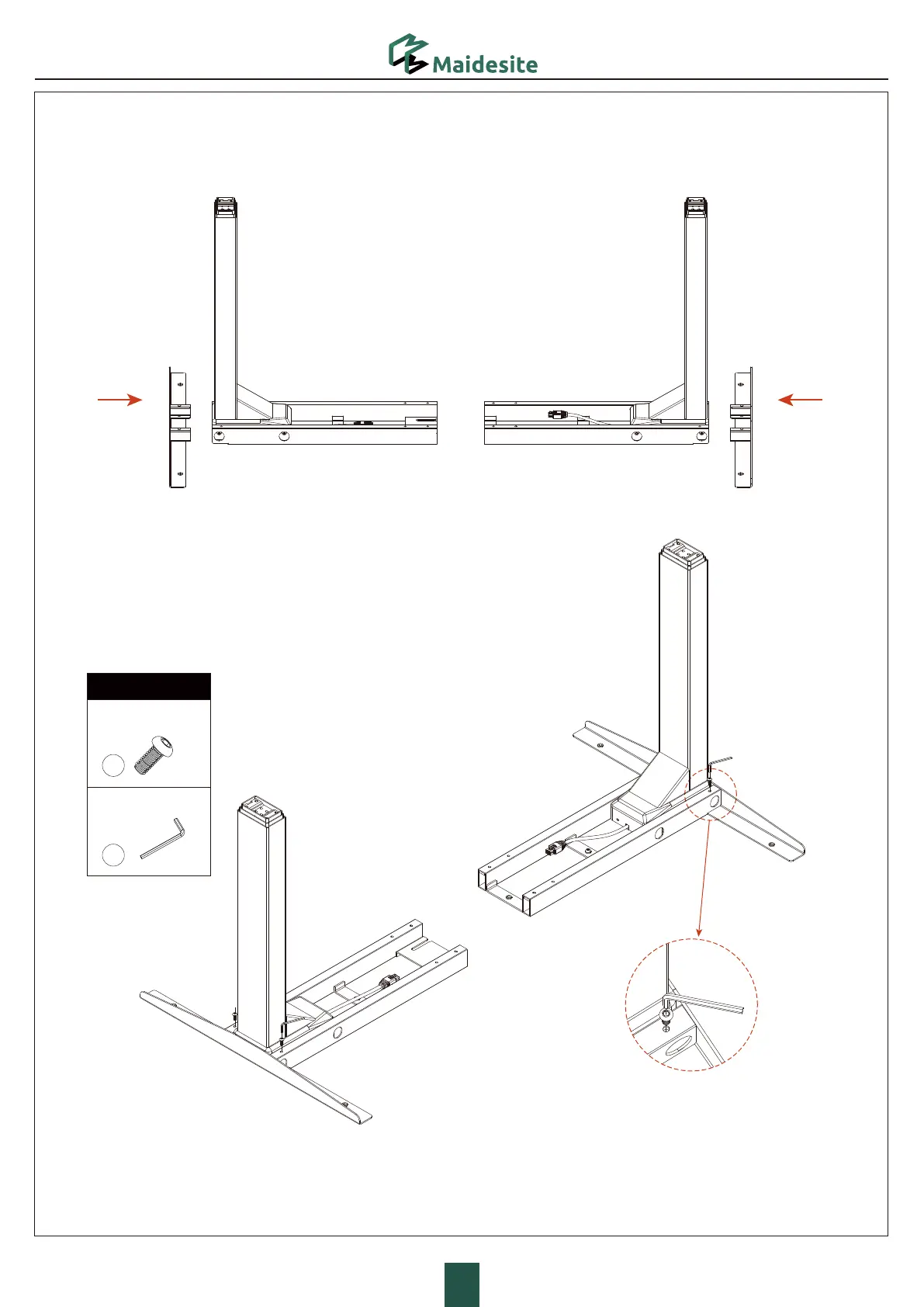 Maidesite