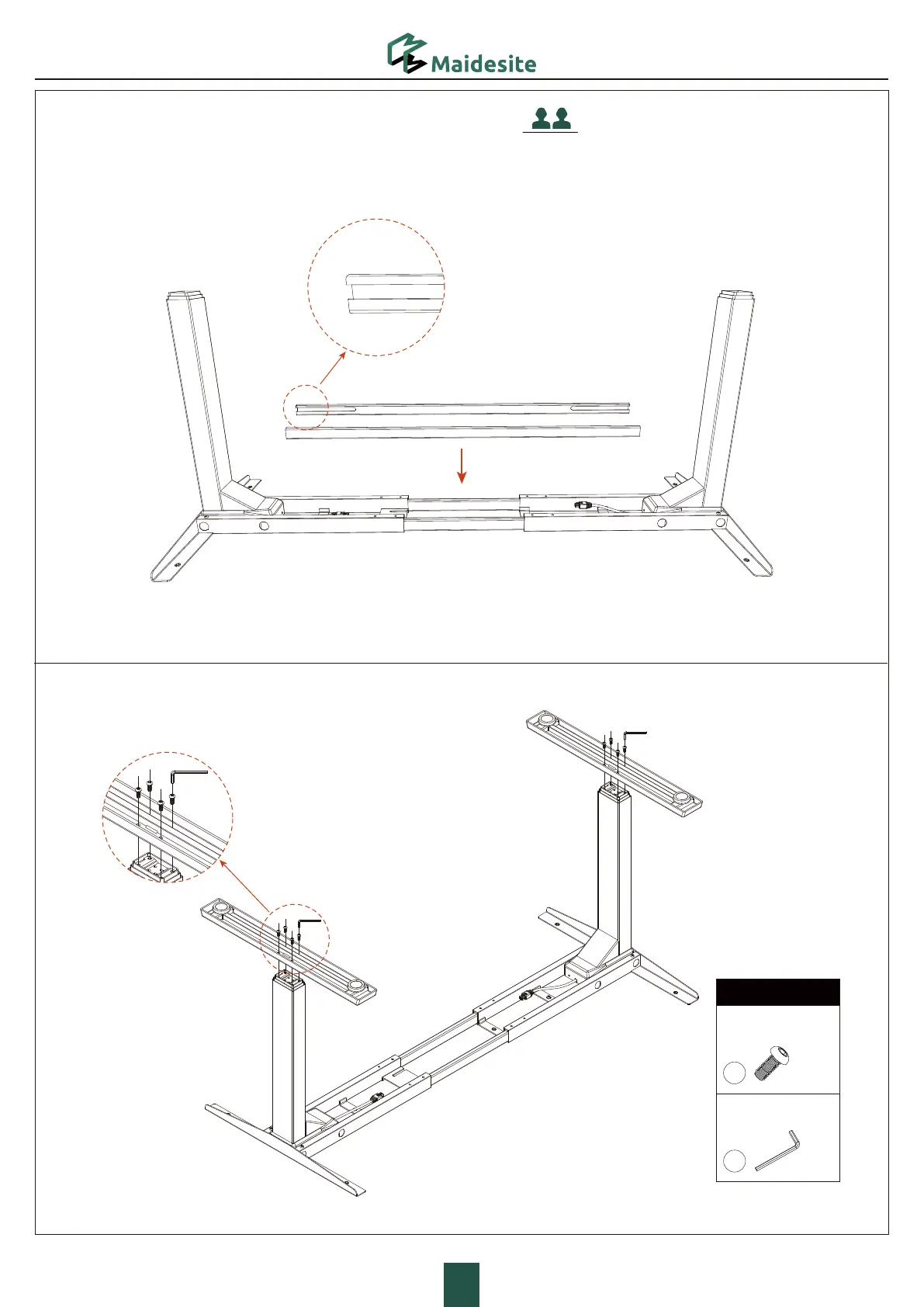 Maidesite