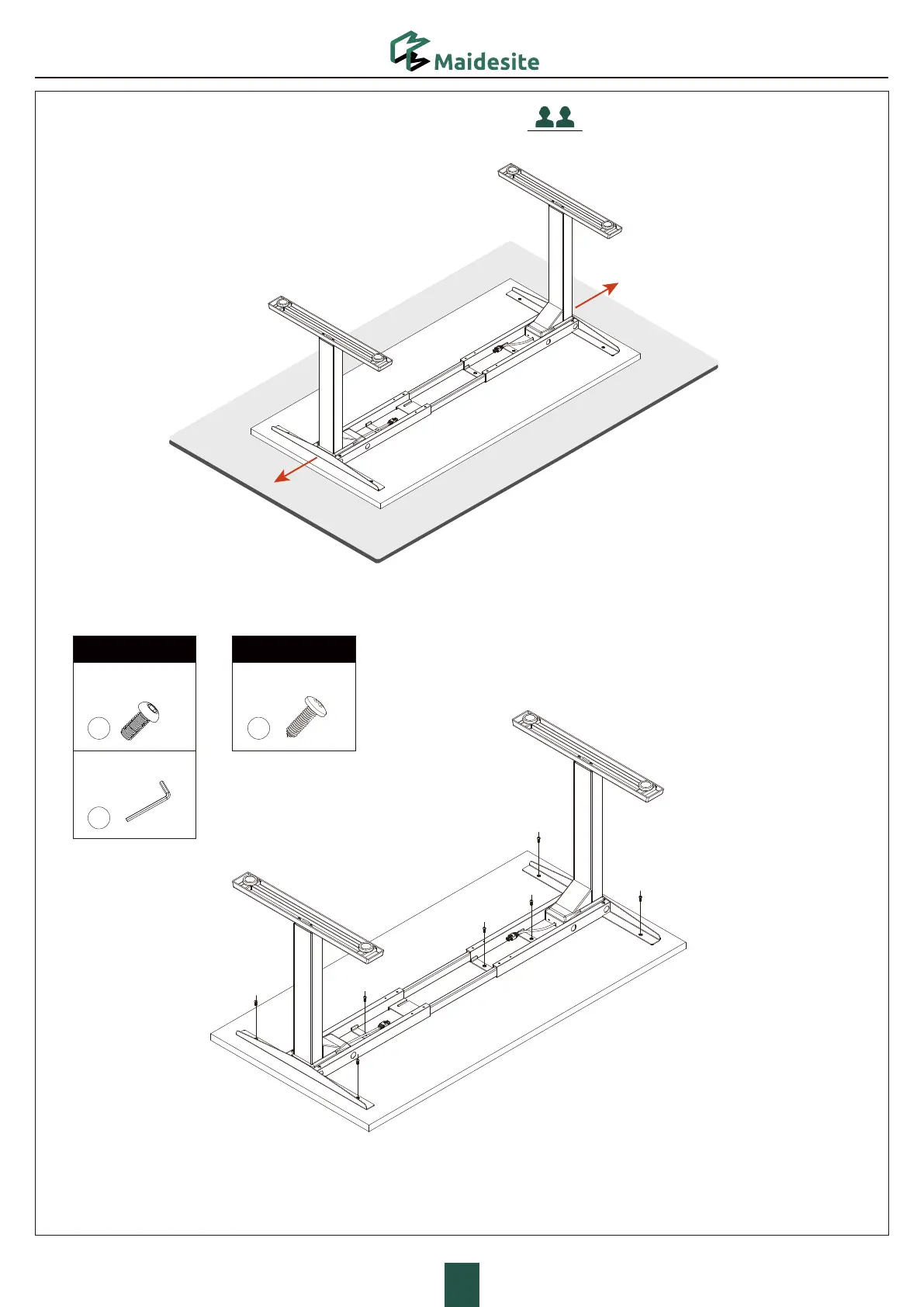 Maidesite