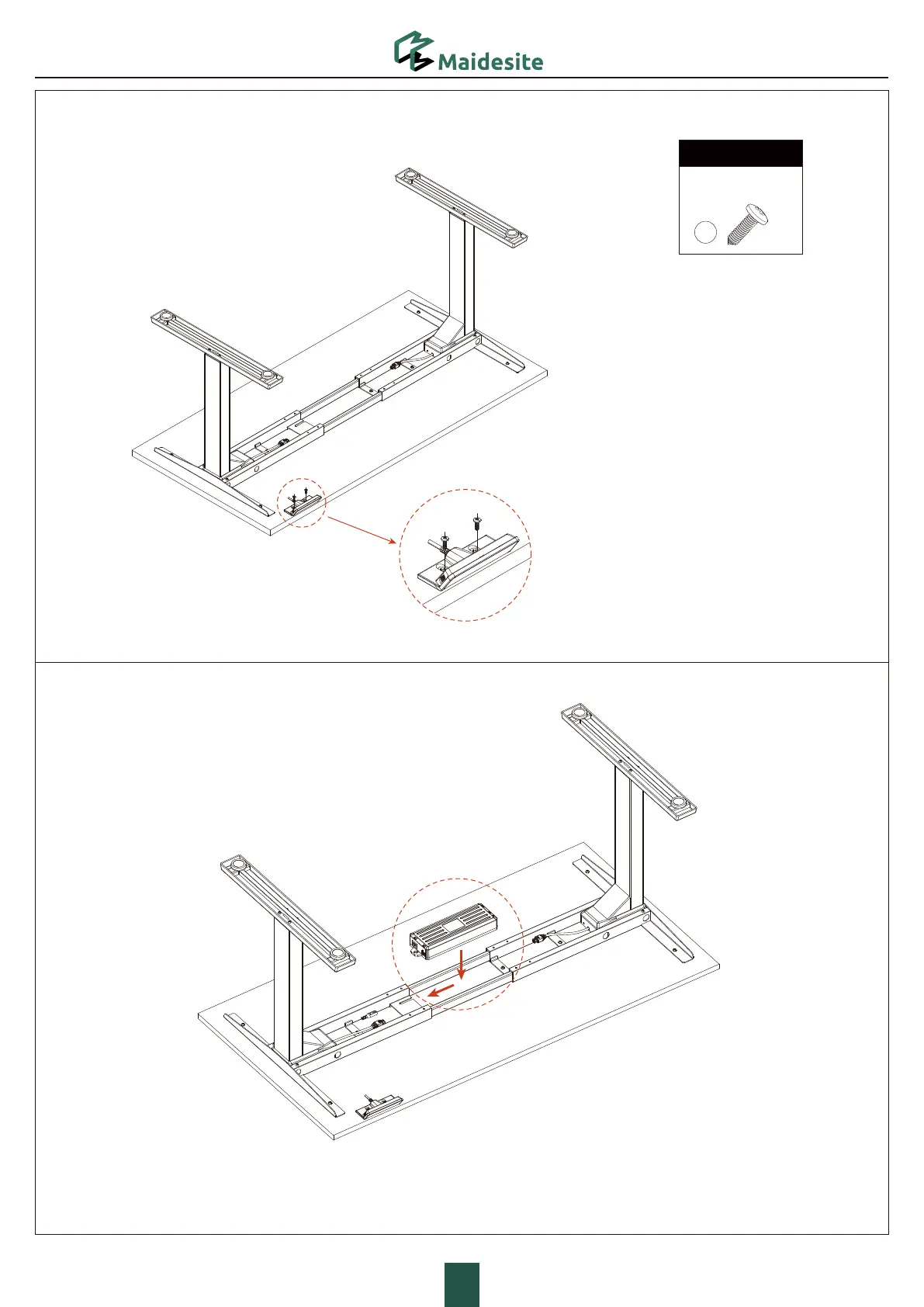 Maidesite