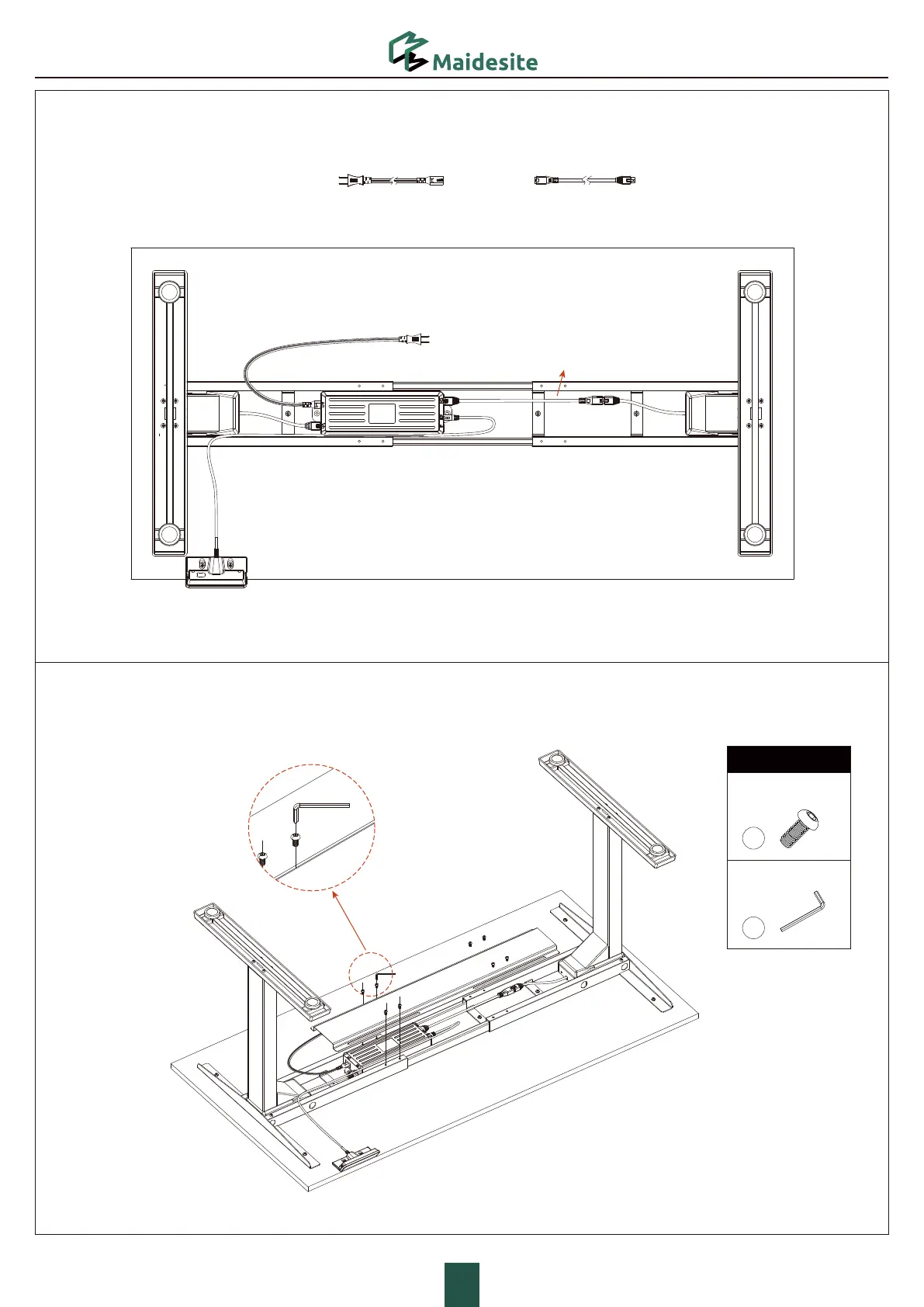 Maidesite