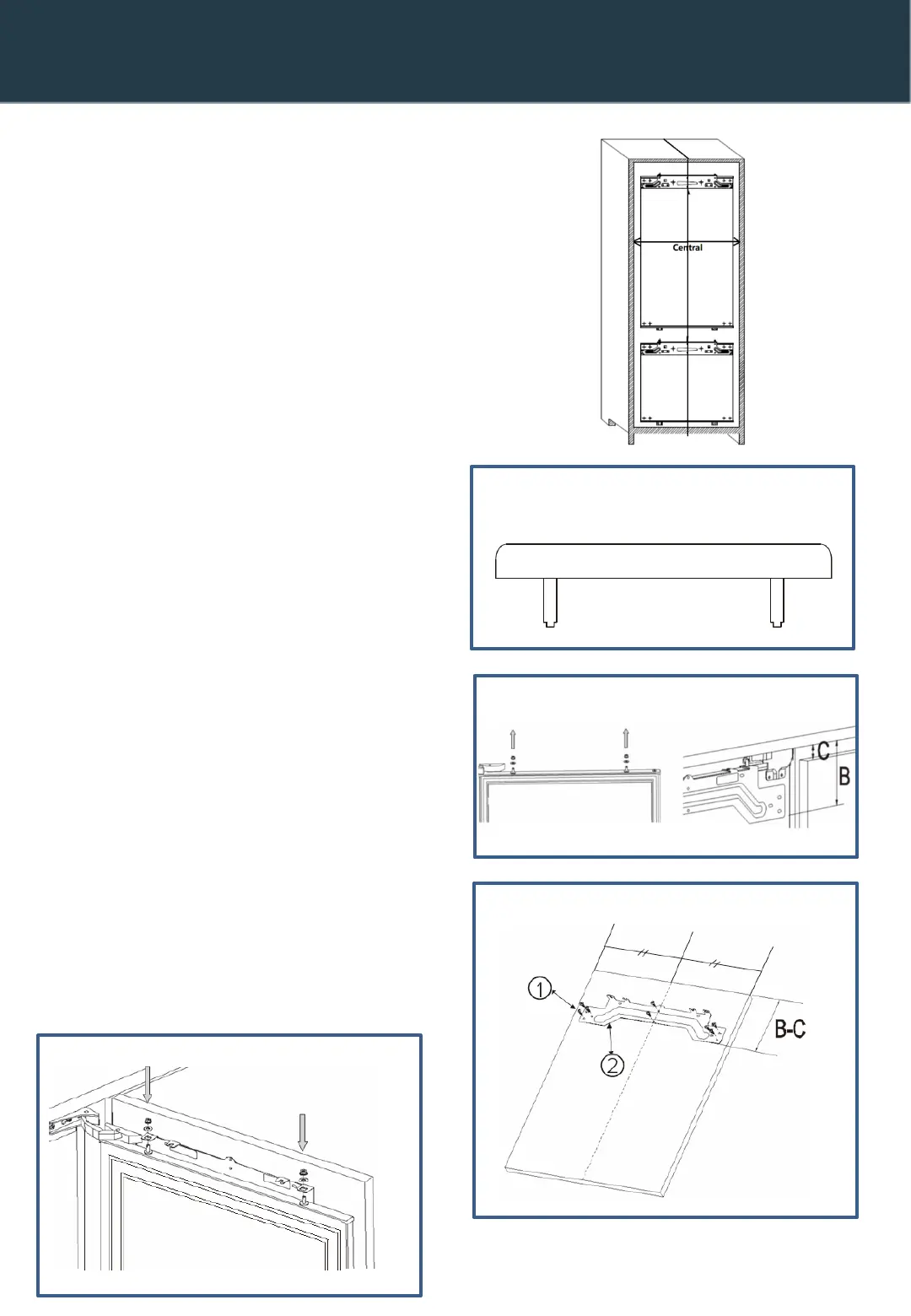 Central

C

B

1

2

B-C