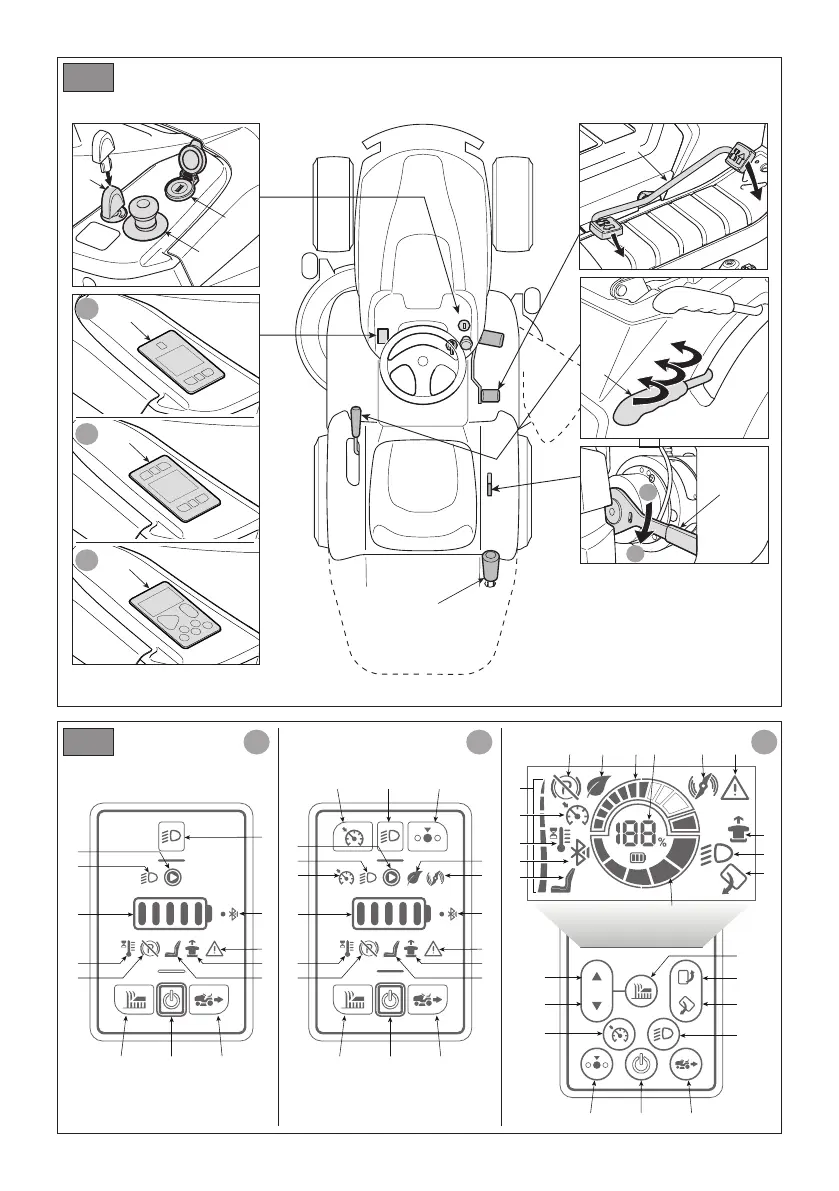 188 %