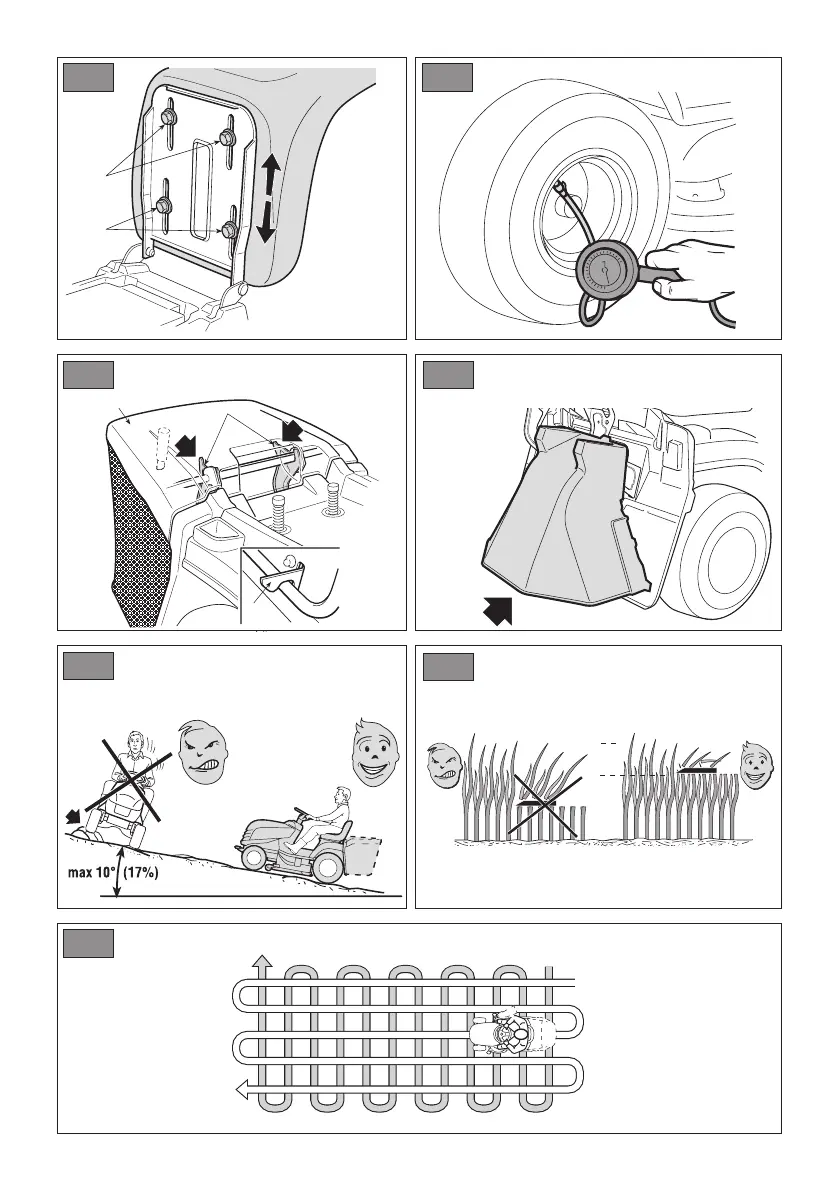 max 10° (17%)