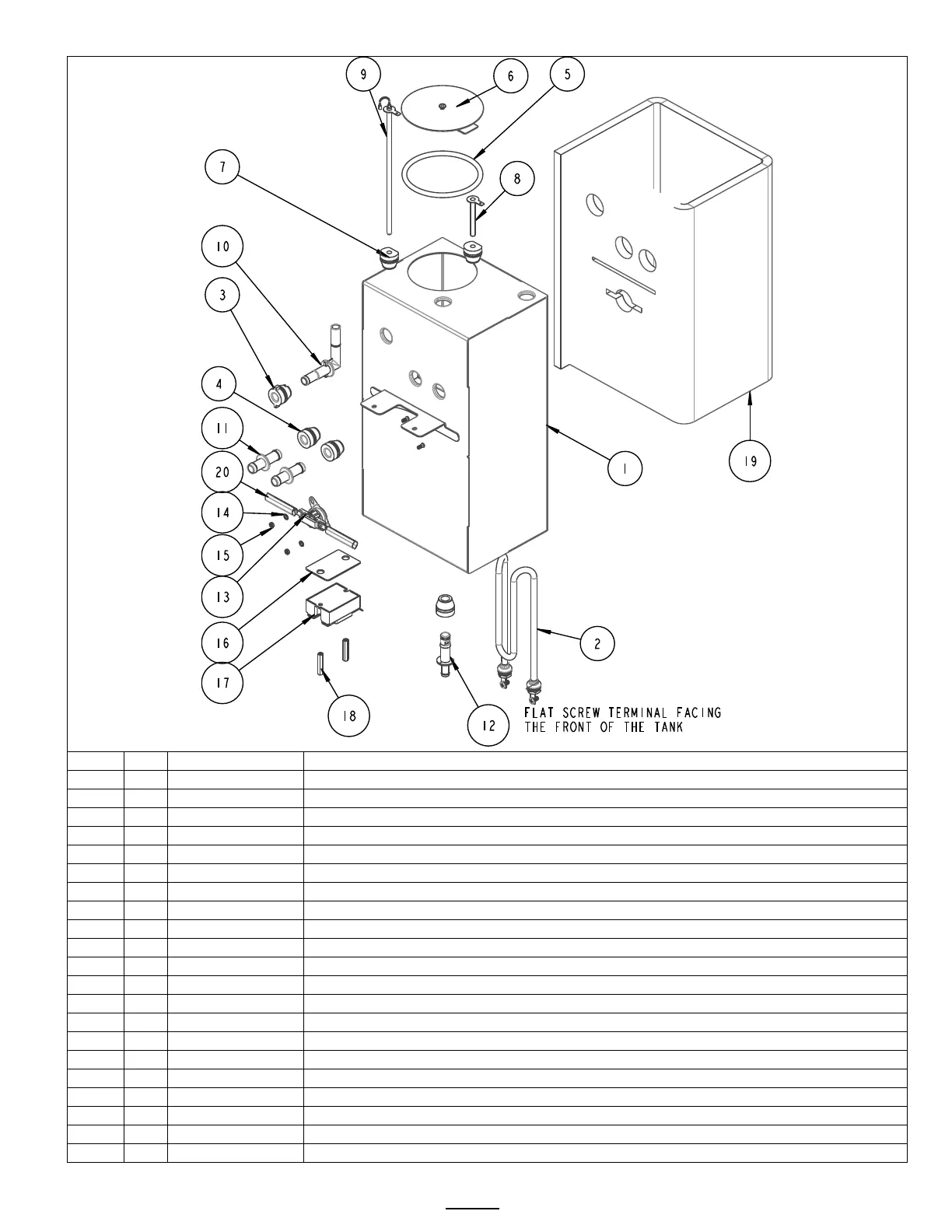 9
6
5
7
8
10
3
4
11
20
14
15
13
16
17
18
12
1
19
2
FLAT SCREW TERMINAL FACING THE FRONT OF THE TANK