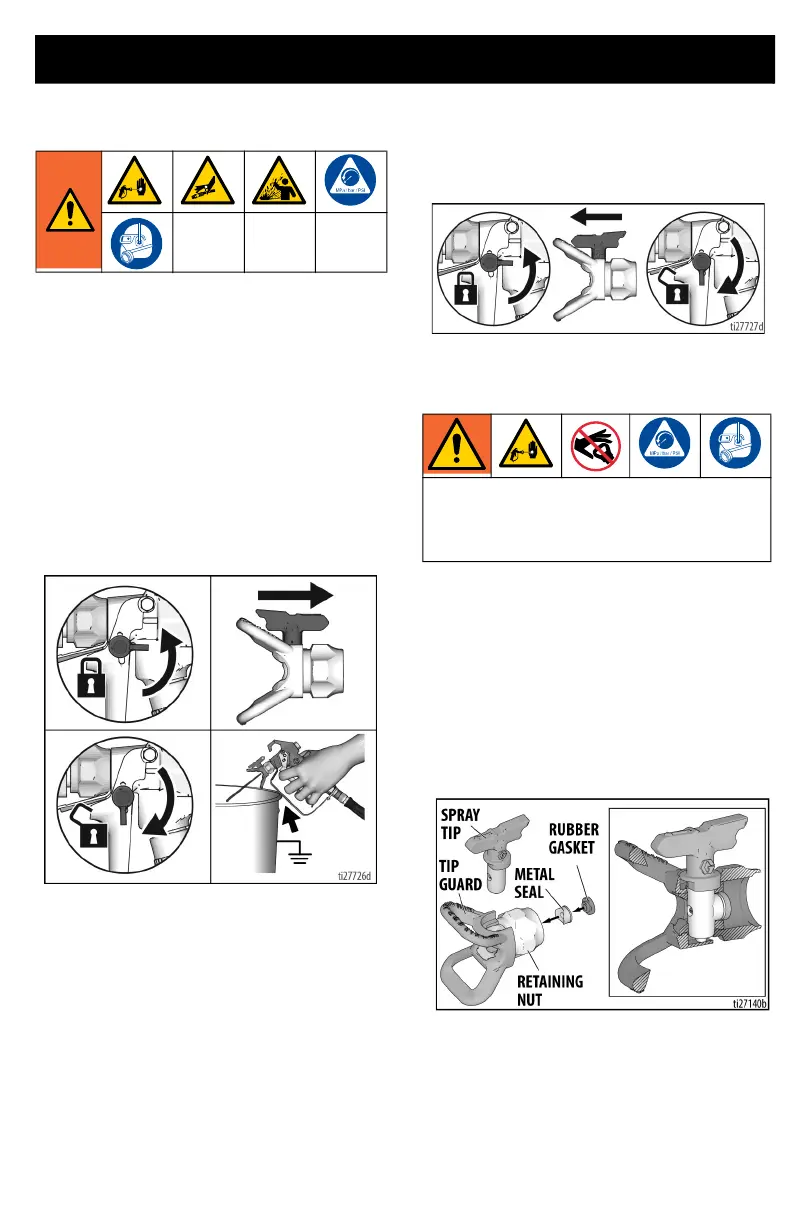 MPa / bar / PSI

ti27727d

MPa / bar / PSI

ti27726d

SPRAY TIP

RUBBER GASKET

TIP GUARD

METAL SEAL

RETAINING NUT

ti27140b