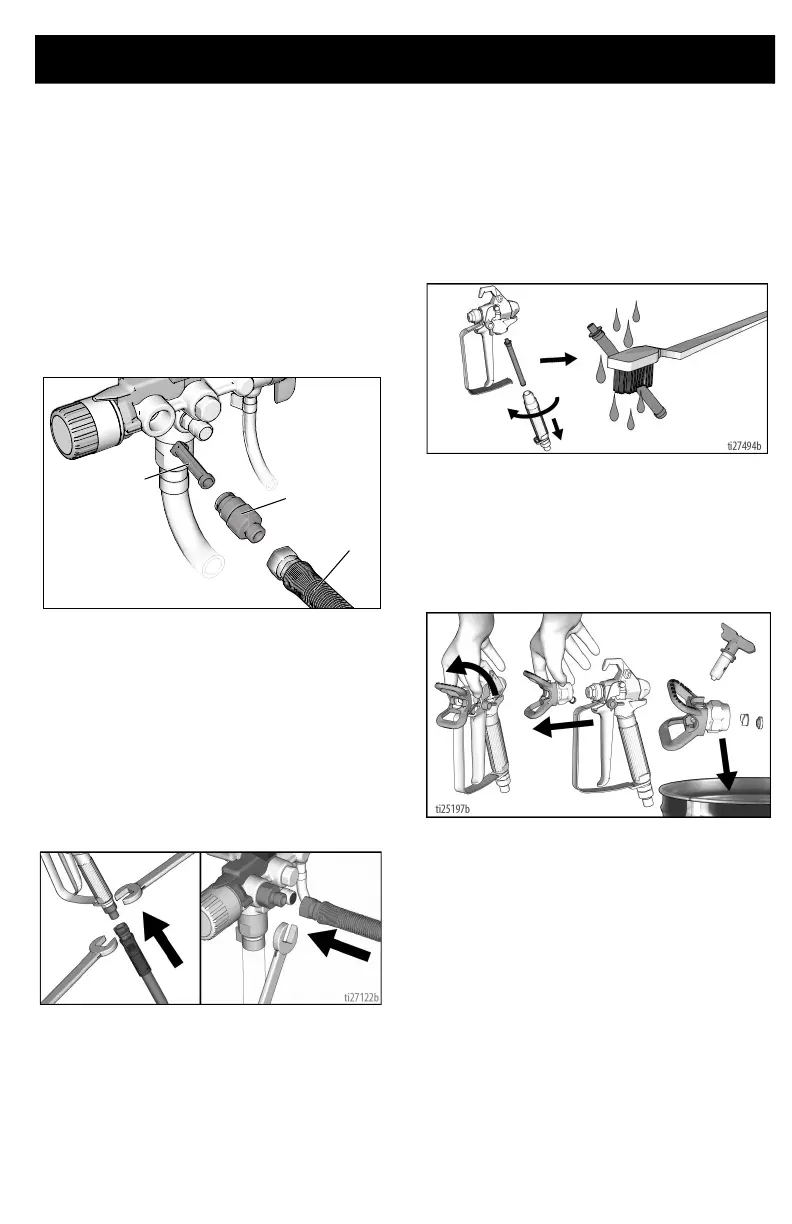 ti27494b

ti25197b

ti27122b