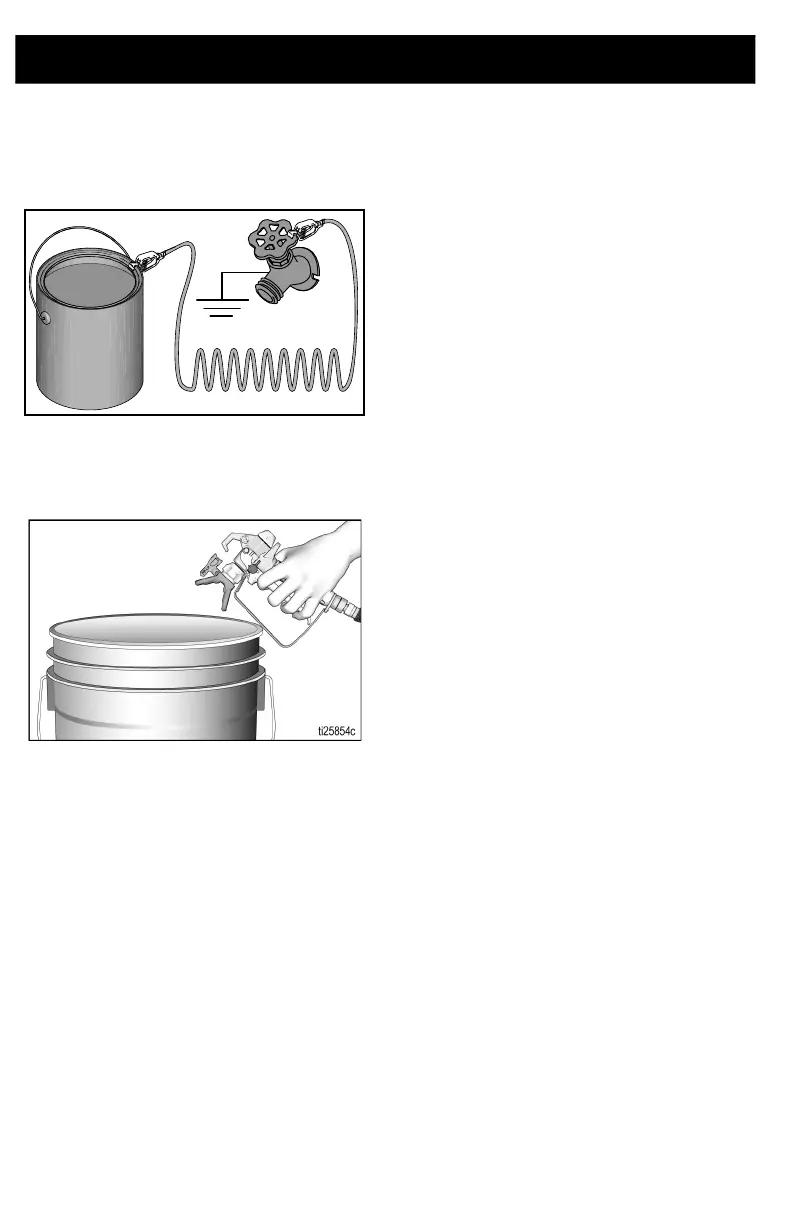 ti25854c