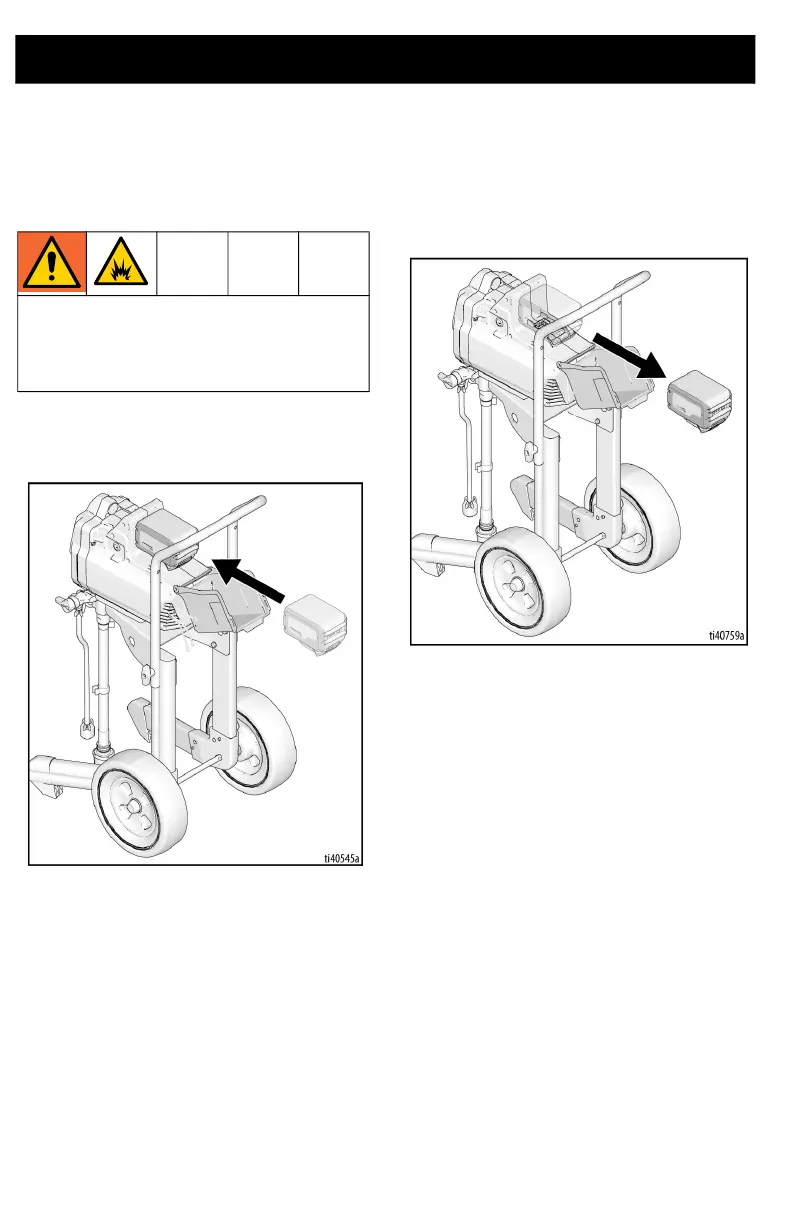 ti40545a

ti40759a