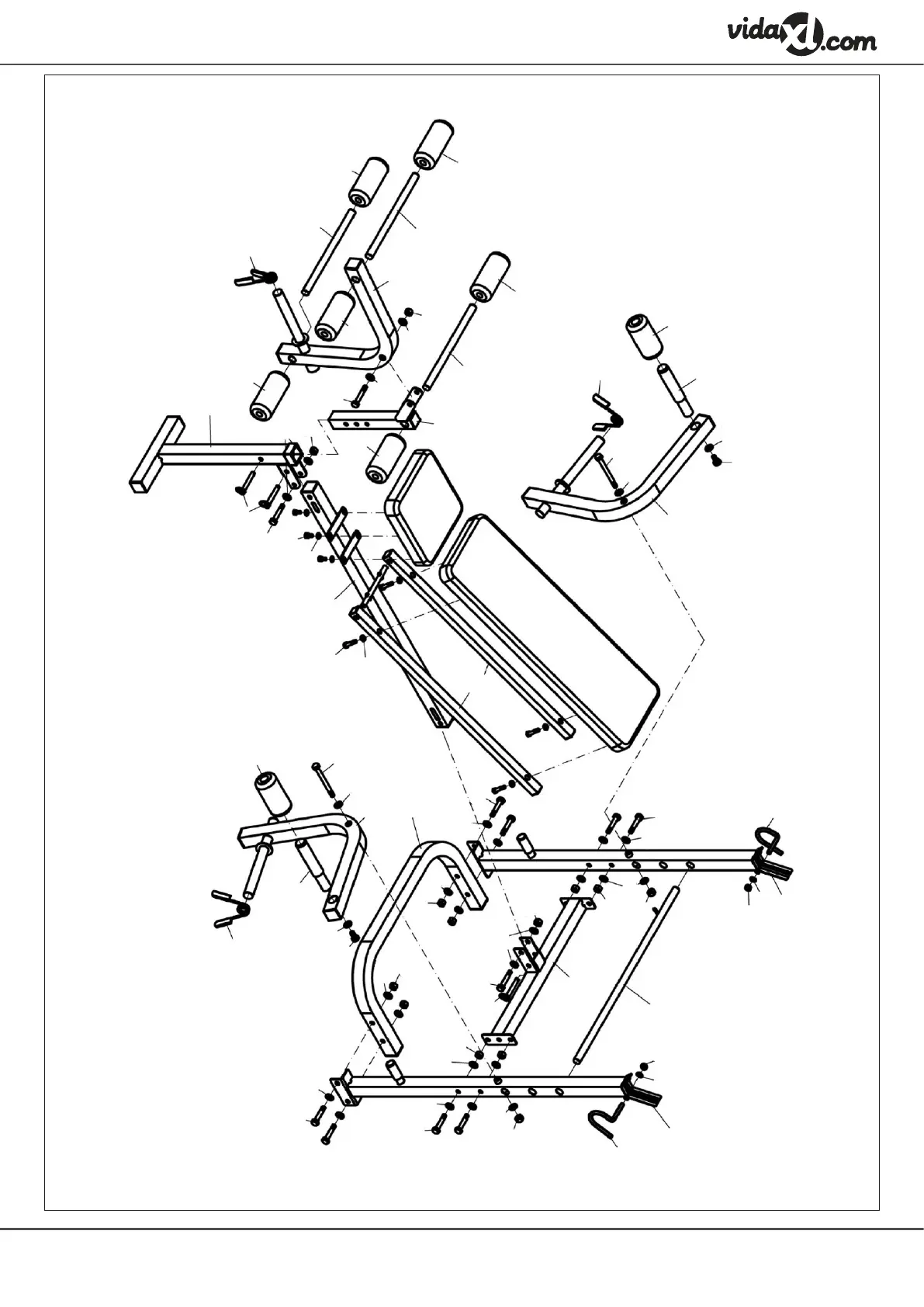 vidaXL.com