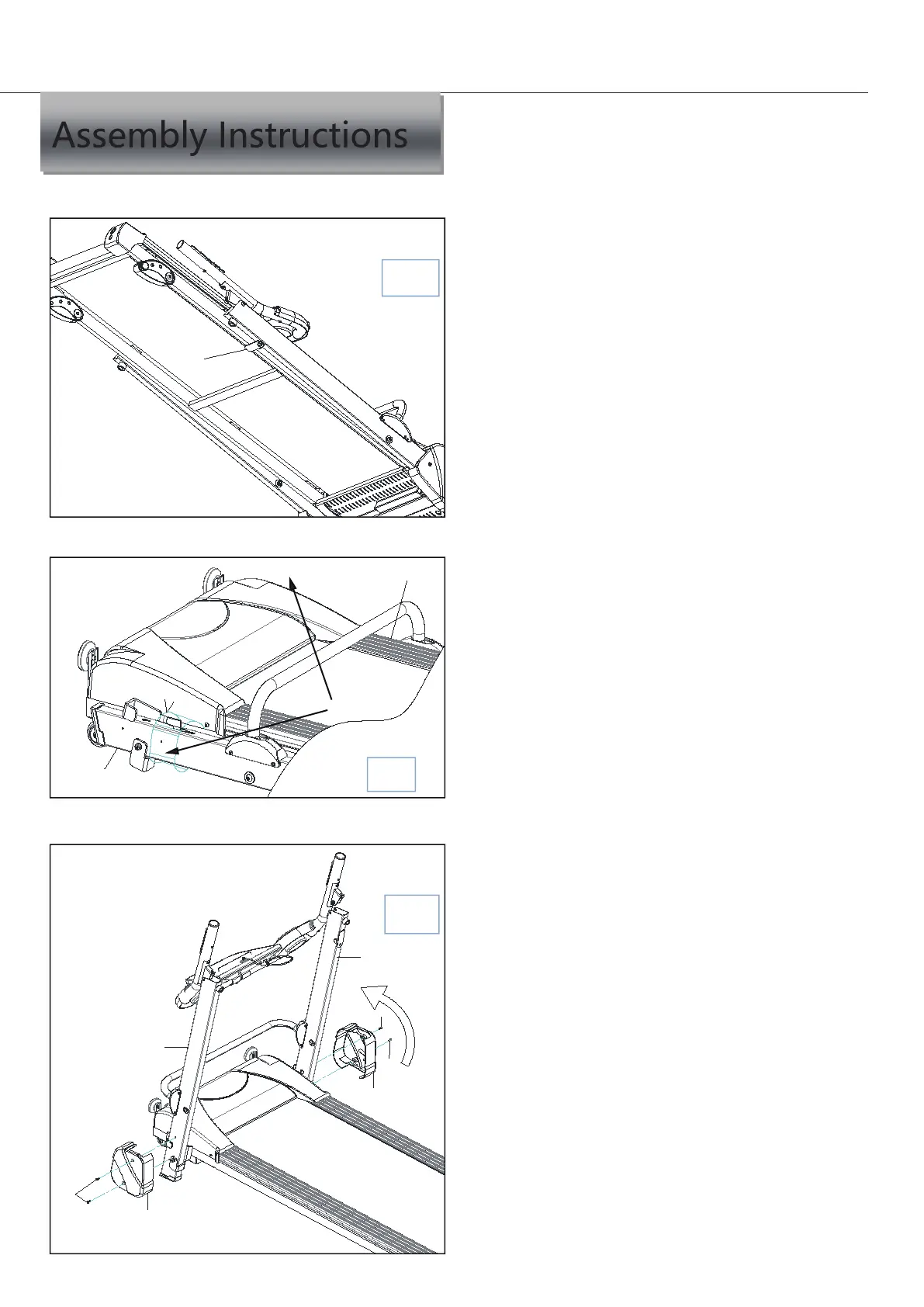 Assembly Instructions