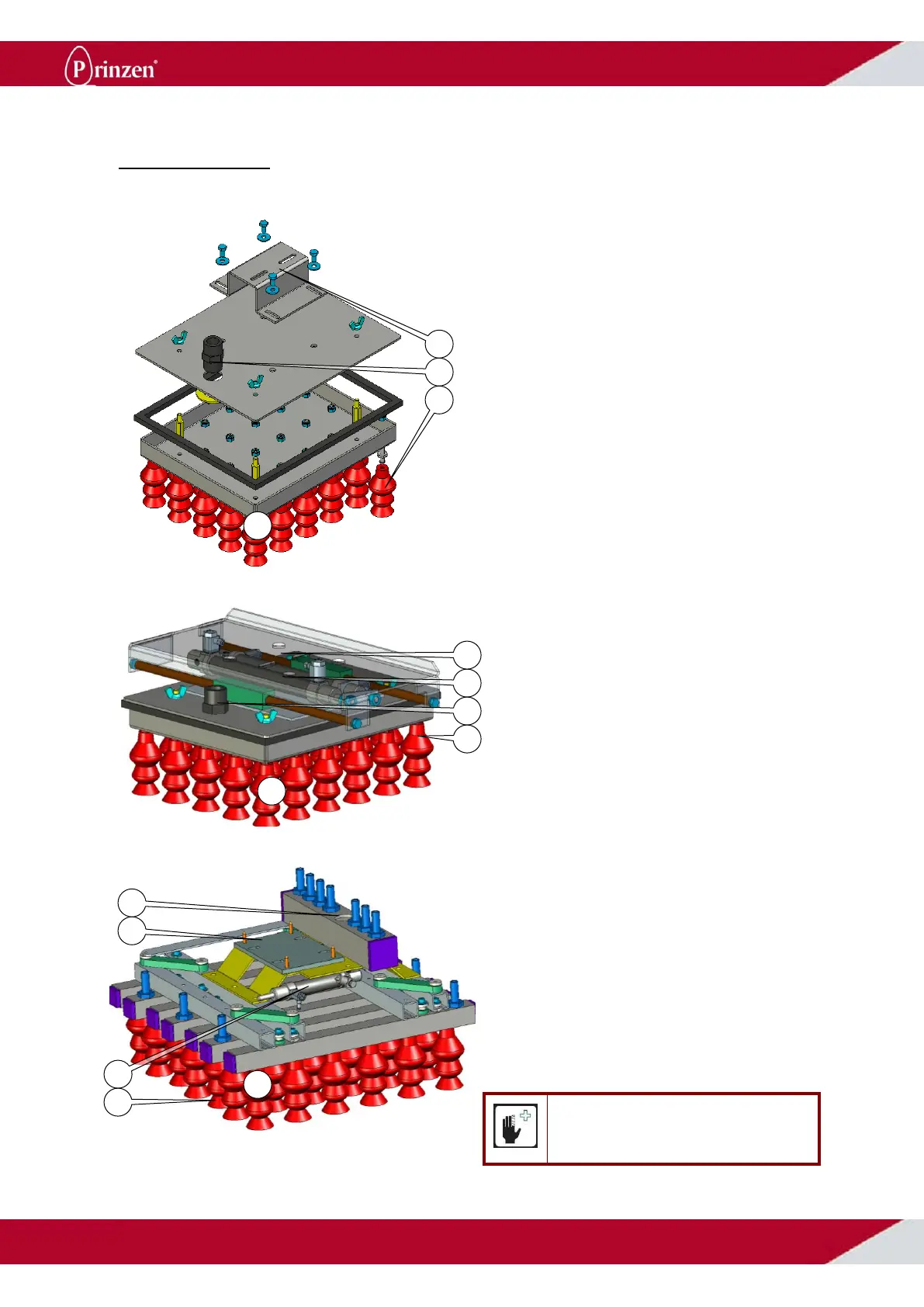 Prinzen®