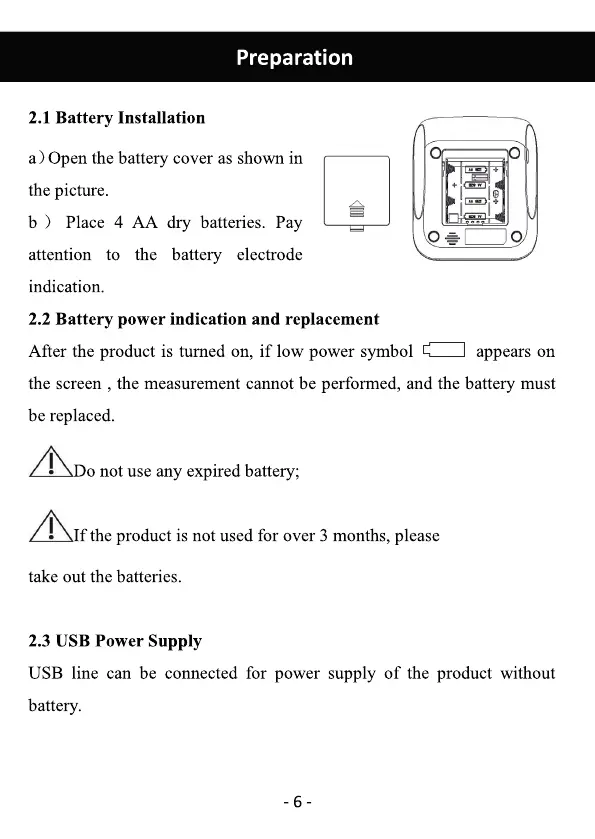 Preparation

2.1 Battery Installation

a）Open the battery cover as shown in the picture.
b ） Place 4 AA dry batteries. Pay attention to the battery electrode indication.

2.2 Battery power indication and replacement
After the product is turned on, if low power symbol appears on the screen , the measurement cannot be performed, and the battery must be replaced.

Do not use any expired battery;

If the product is not used for over 3 months, please take out the batteries.

2.3 USB Power Supply
USB line can be connected for power supply of the product without battery.

- 6 -